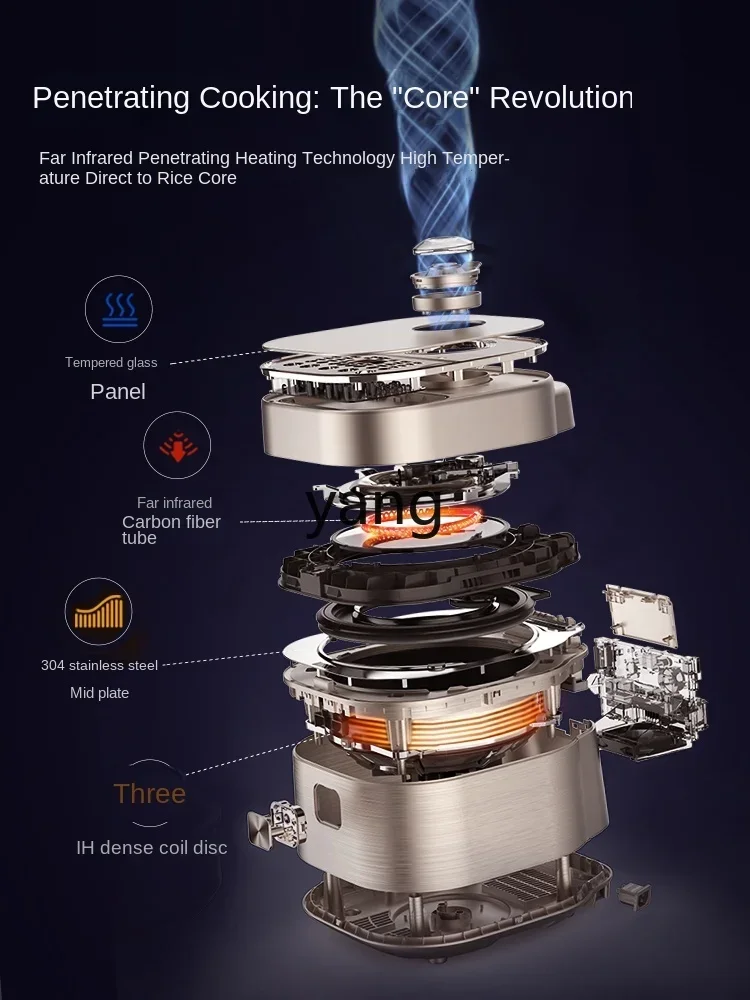 Penetrating Cooking: The "Core" Revolution

Far Infrared Penetrating Heating Technology High Temperature Direct to Rice Core

Tempered glass
Panel

Far infrared
Carbon fiber tube

yang

304 stainless steel
Mid plate

Three
IH dense coil disc