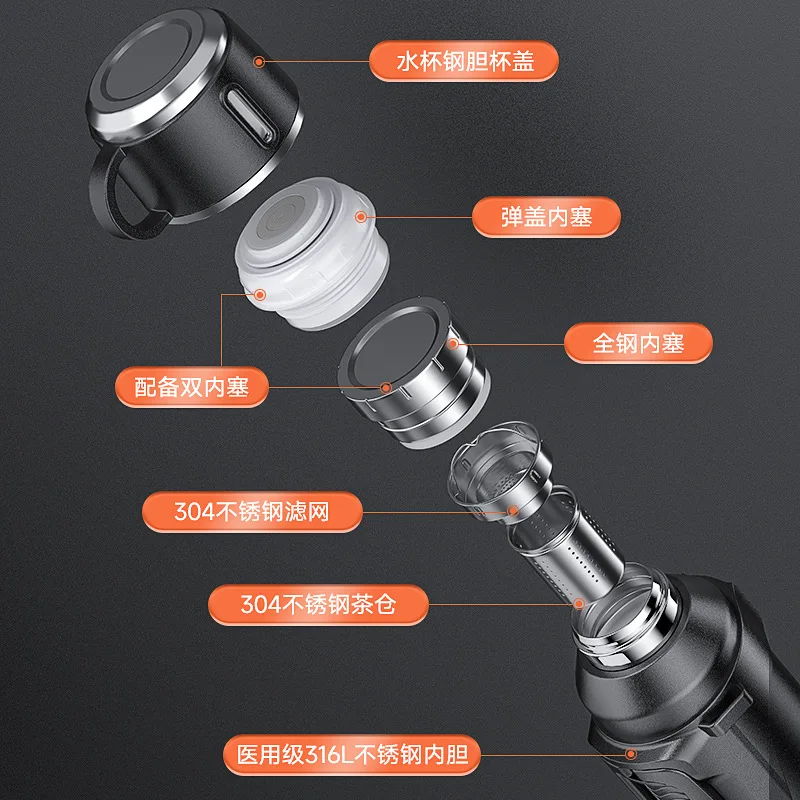 水杯钢胆杯盖

弹盖内塞

全钢内塞

配备双内塞

304不锈钢滤网

304不锈钢茶仓

医用级316L不锈钢内胆