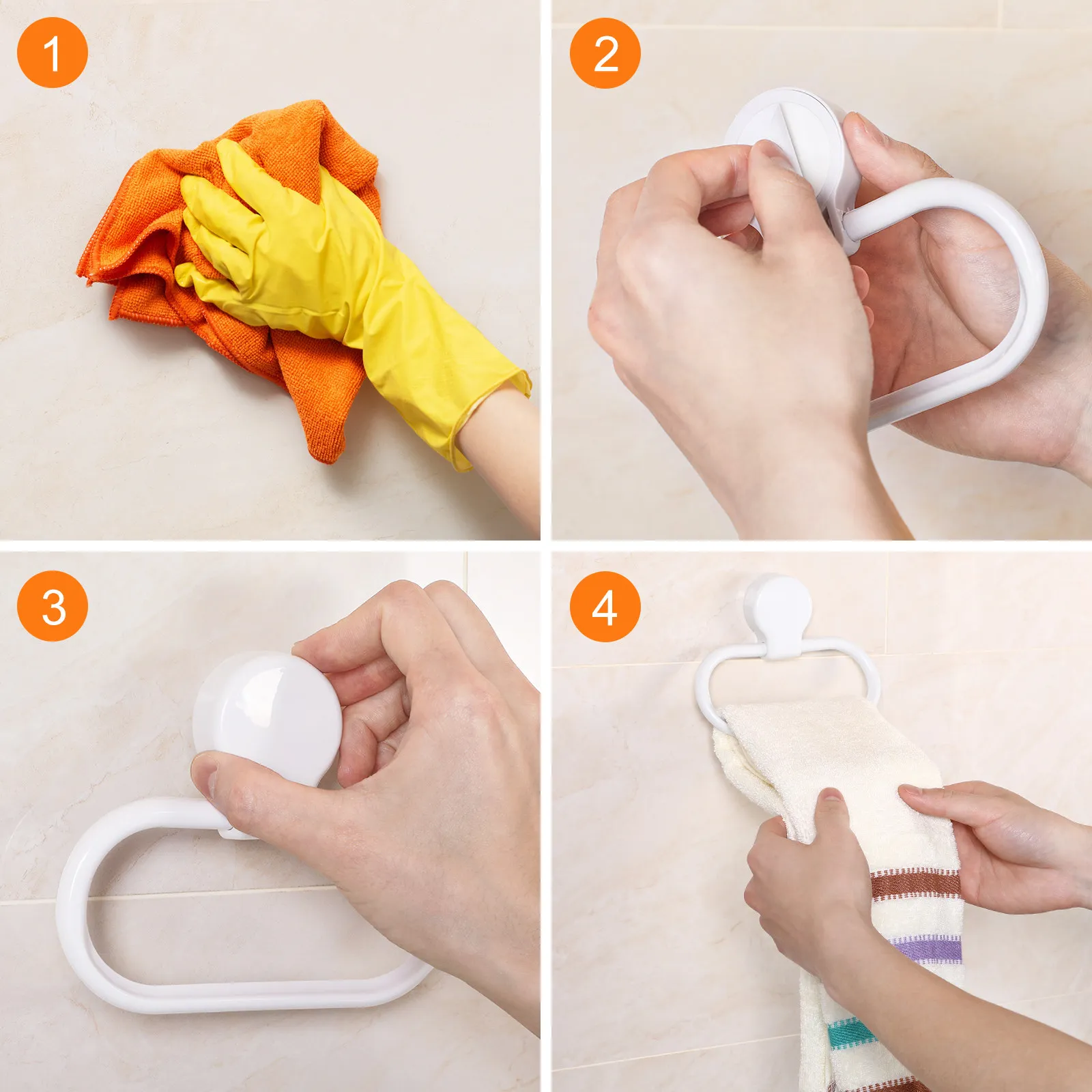 1

2

3

4