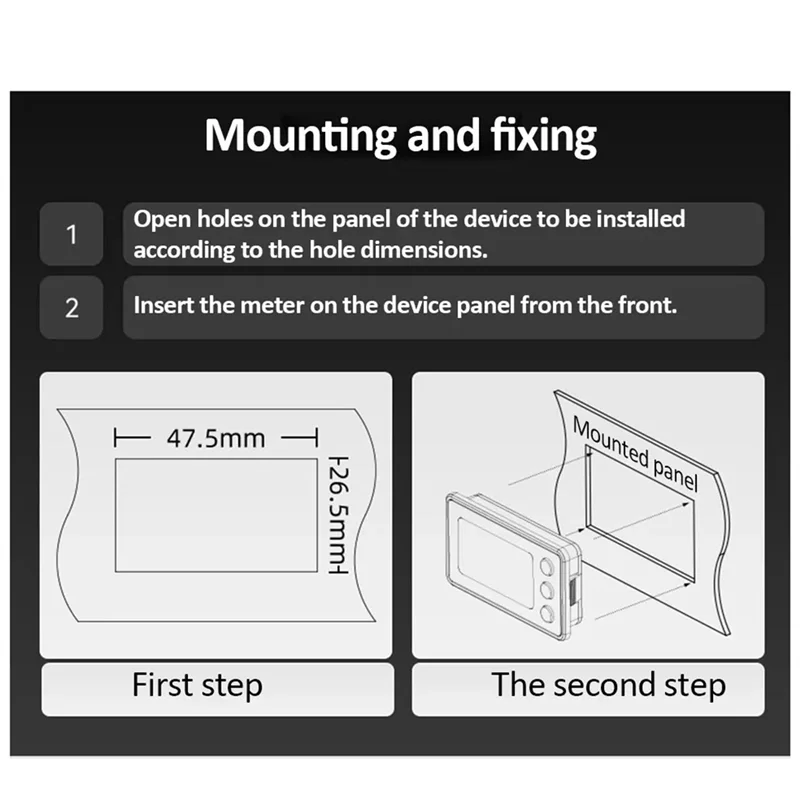 Mounting and fixing

1 Open holes on the panel of the device to be installed according to the hole dimensions.

2 Insert the meter on the device panel from the front.

47.5mm

26.5mm

Mounted panel

First step

The second step