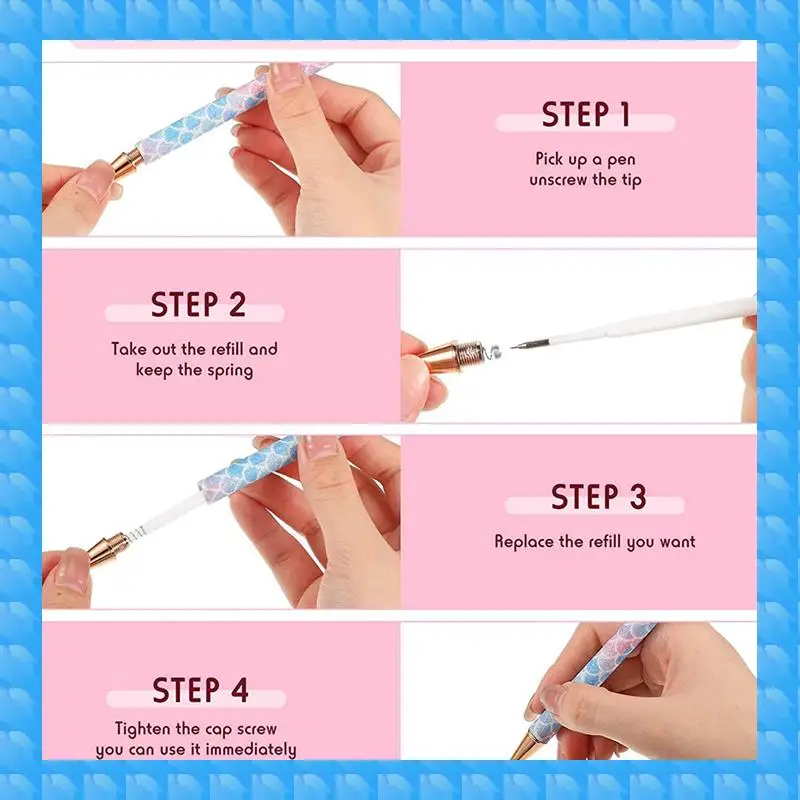 STEP 1

Pick up a pen
unscrew the tip

STEP 2

Take out the refill and
keep the spring

STEP 3

Replace the refill you want

STEP 4

Tighten the cap screw
you can use it immediately