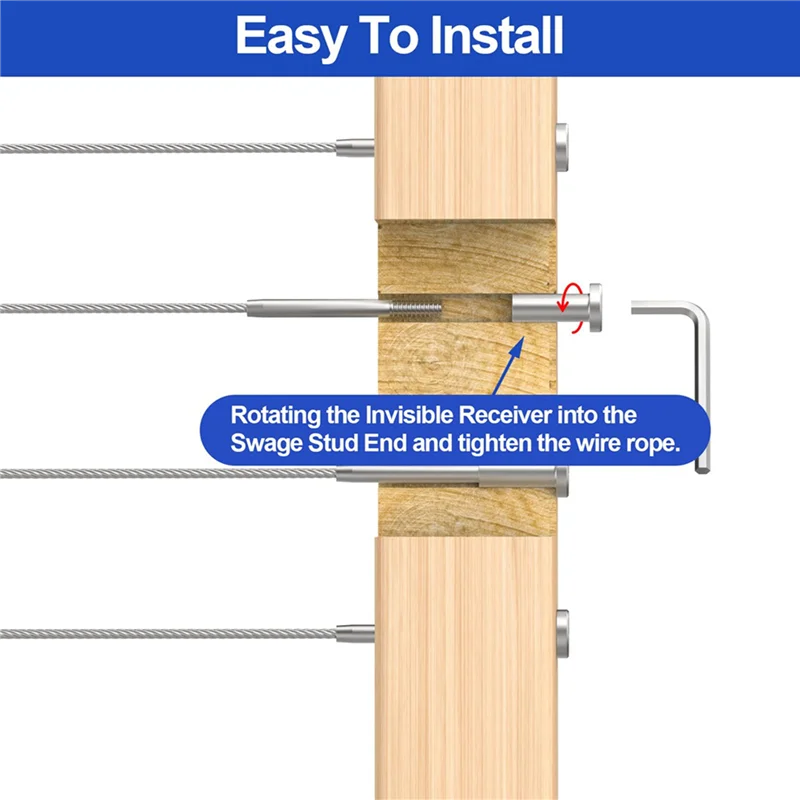 Easy To Install

Rotating the Invisible Receiver into the Swage Stud End and tighten the wire rope.