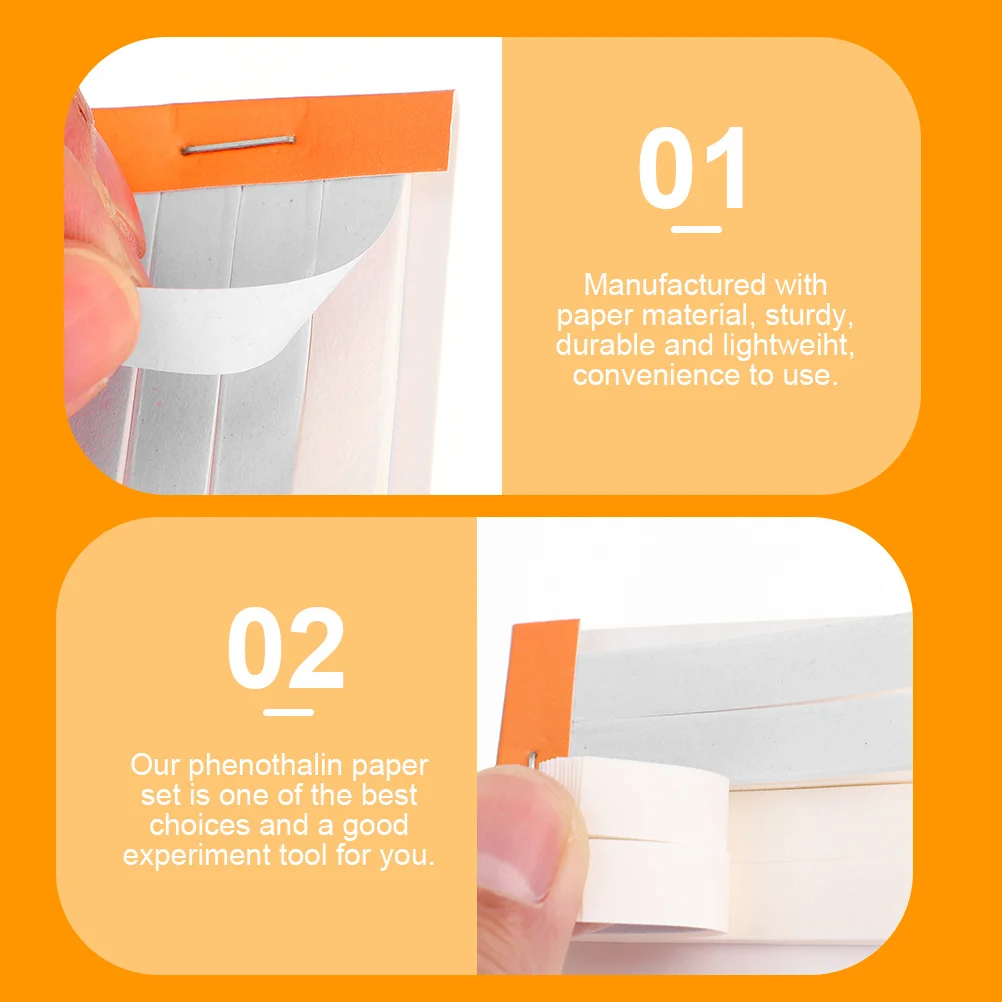 01

Manufactured with paper material, sturdy, durable and lightweiht, convenience to use.

02

Our phenothalin paper set is one of the best choices and a good experiment tool for you.