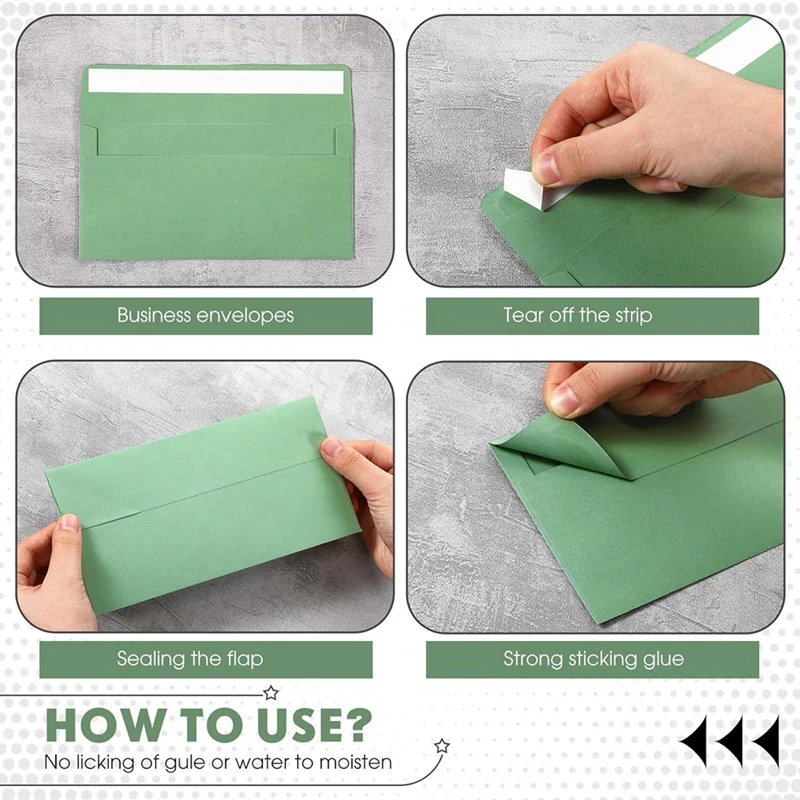 Business envelopes

Tear off the strip

Sealing the flap

Strong sticking glue

HOW TO USE?

No licking of gule or water to moisten