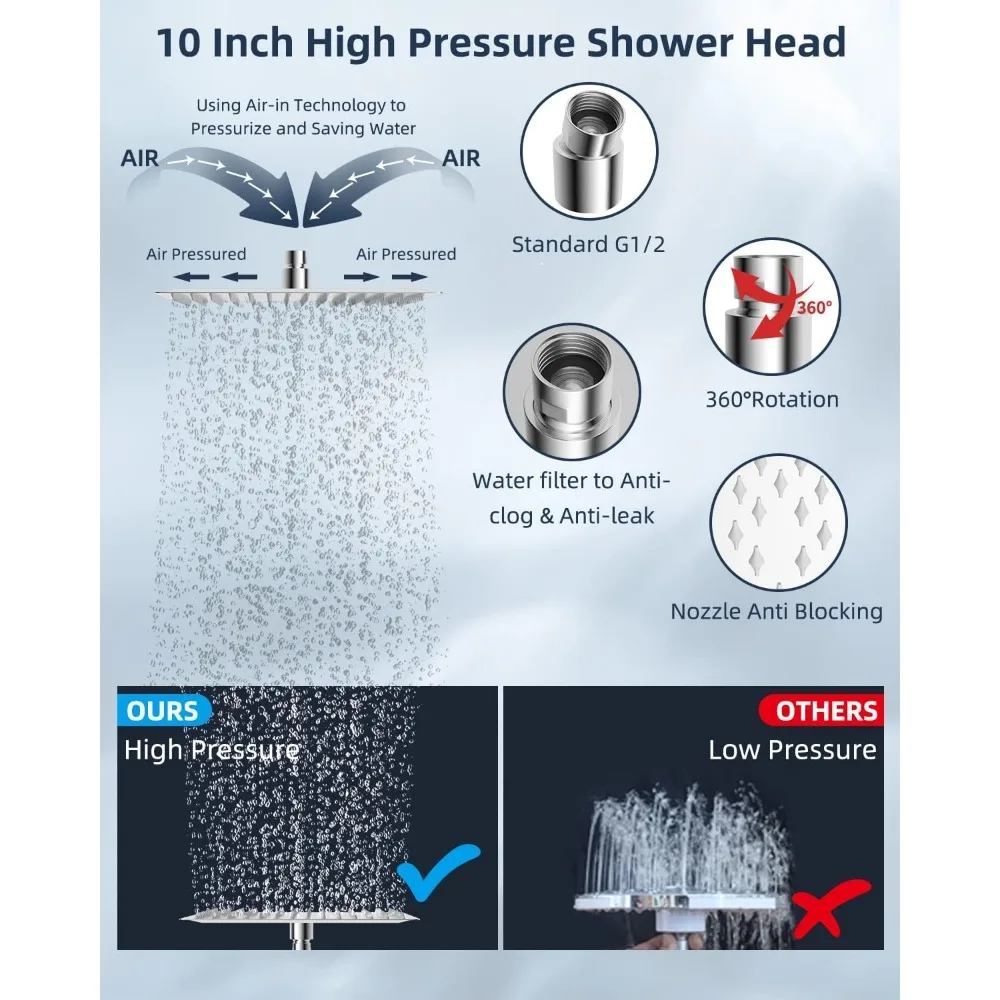 10 Inch High Pressure Shower Head

Using Air-in Technology to Pressurize and Saving Water

AIR

AIR

Air Pressured

Air Pressured

Standard G1/2

360°

360°Rotation

Water filter to Anti-clog & Anti-leak

Nozzle Anti Blocking

OURS

High Pressure

OTHERS

Low Pressure