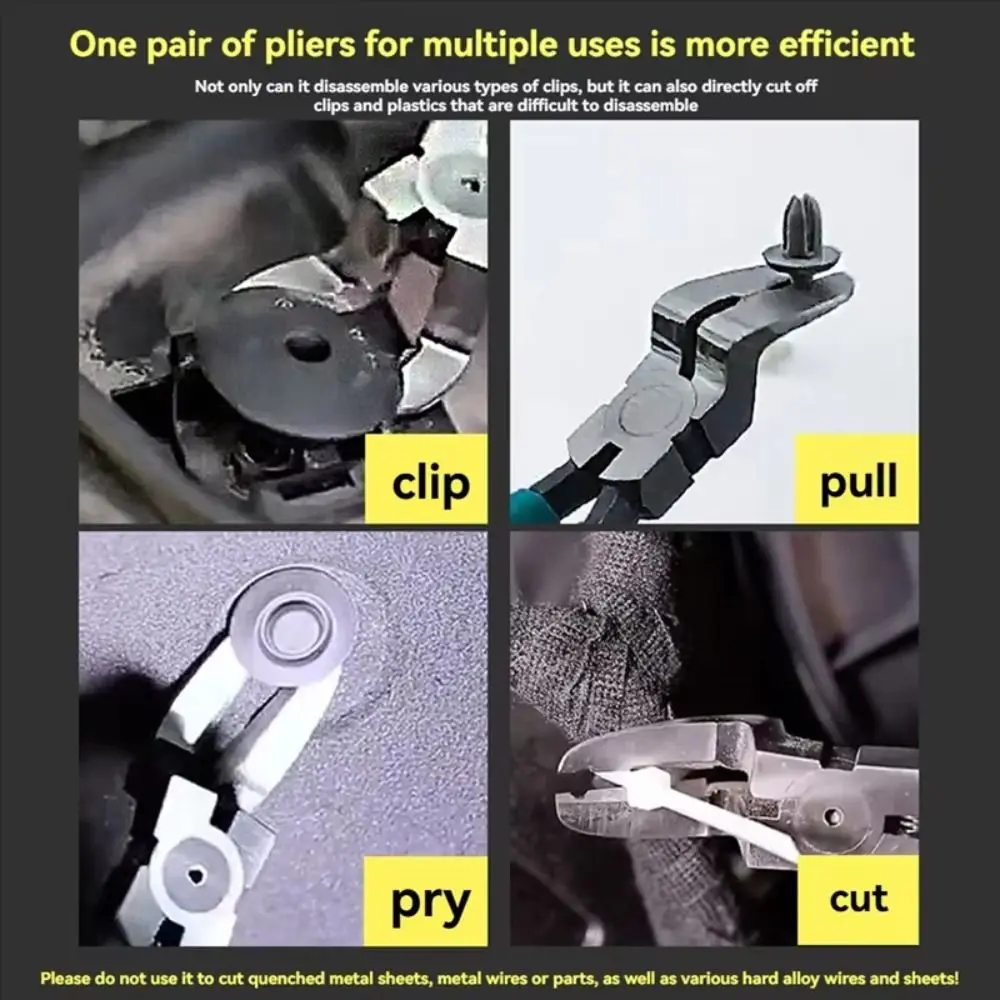 One pair of pliers for multiple uses is more efficient

Not only can it disassemble various types of clips, but it can also directly cut off clips and plastics that are difficult to disassemble

clip

pull

pry

cut

Please do not use it to cut quenched metal sheets, metal wires or parts, as well as various hard alloy wires and sheets!