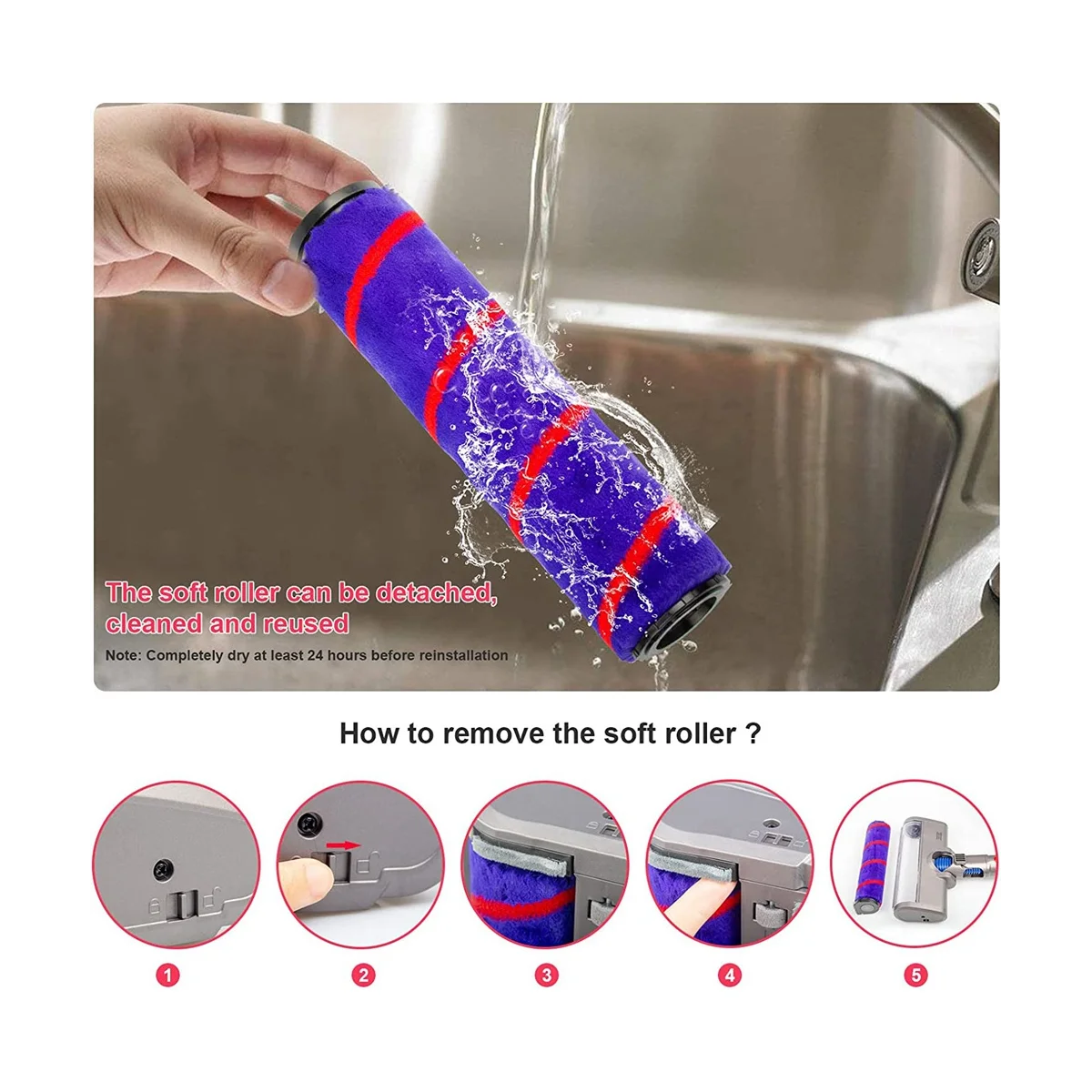 The soft roller can be detached, cleaned and reused

Note: Completely dry at least 24 hours before reinstallation

How to remove the soft roller ?

1

2

3

4

5