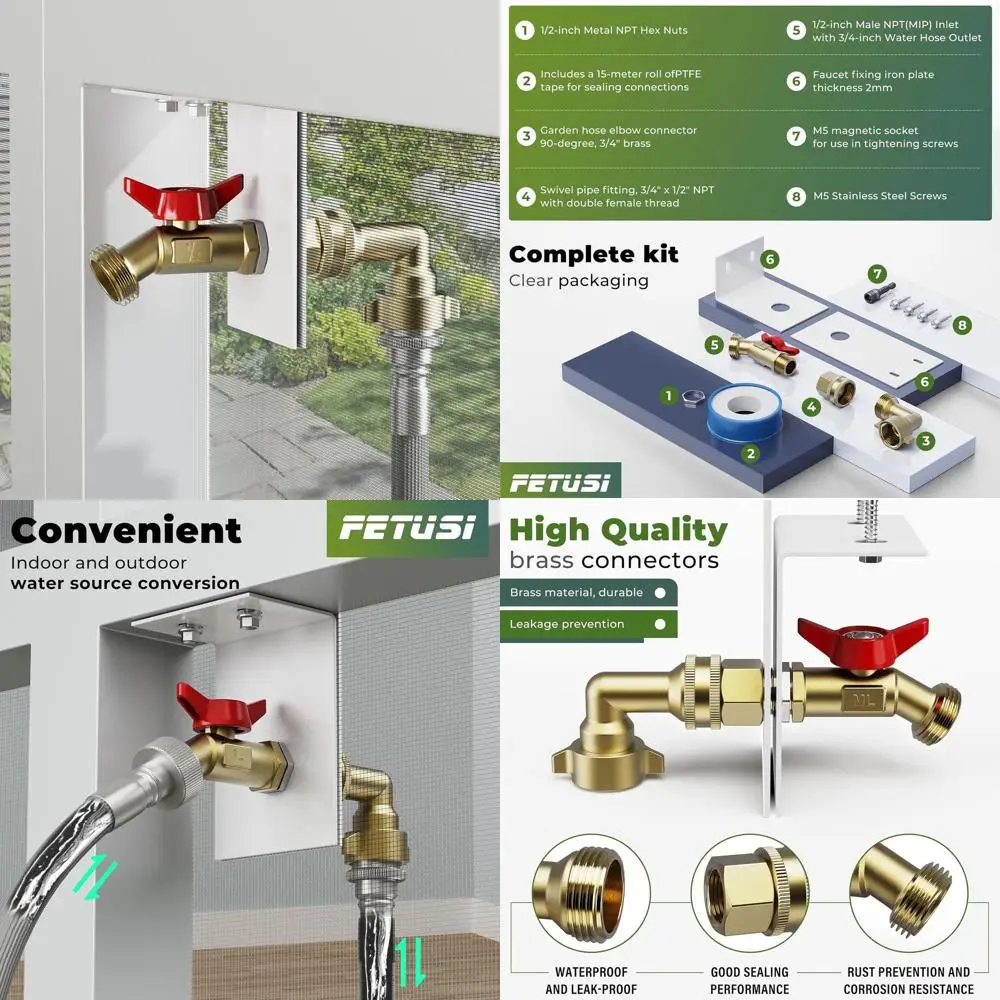 1 1/2-inch Metal NPT Hex Nuts

2 Includes a 15-meter roll ofPTFE tape for sealing connections

3 Garden hose elbow connector 90-degree, 3/4" brass

4 Swivel pipe fitting, 3/4" x 1/2" NPT with double female thread

5 1/2-inch Male NPT(MIP) Inlet with 3/4-inch Water Hose Outlet

6 Faucet fixing iron plate thickness 2mm

7 M5 magnetic socket for use in tightening screws

8 M5 Stainless Steel Screws

Complete kit
Clear packaging

6 7 8 5 6 1 4 3 2

FETUSI

Convenient
Indoor and outdoor
water source conversion

FETUSI

High Quality
brass connectors

Brass material, durable

Leakage prevention

WATERPROOF AND LEAK-PROOF

GOOD SEALING PERFORMANCE

RUST PREVENTION AND CORROSION RESISTANCE