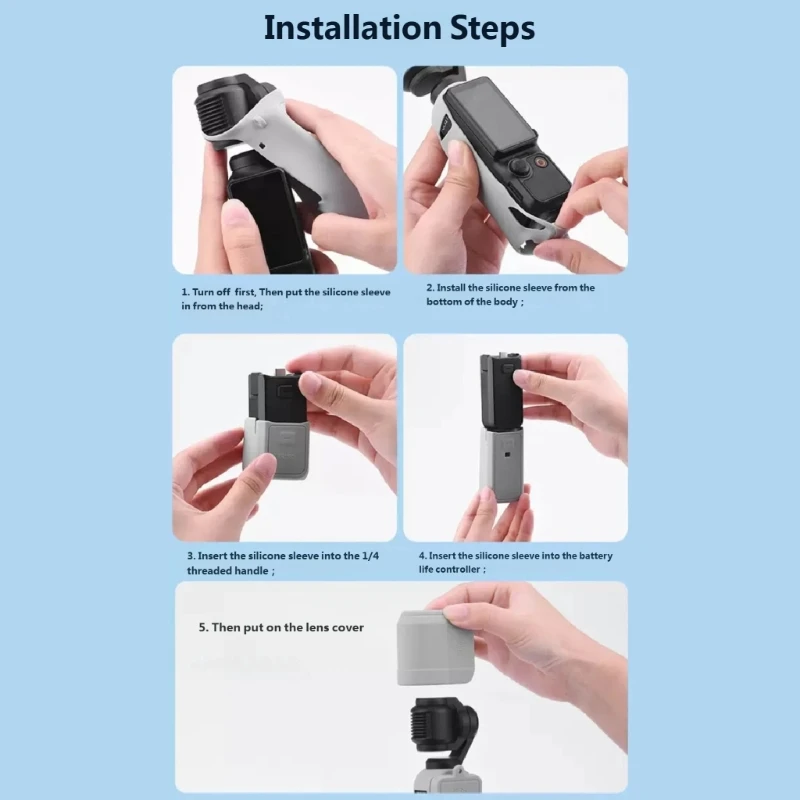 Installation Steps

1. Turn off first, Then put the silicone sleeve in from the head;

2. Install the silicone sleeve from the bottom of the body ;

3. Insert the silicone sleeve into the 1/4 threaded handle ;

4. Insert the silicone sleeve into the battery life controller ;

5. Then put on the lens cover