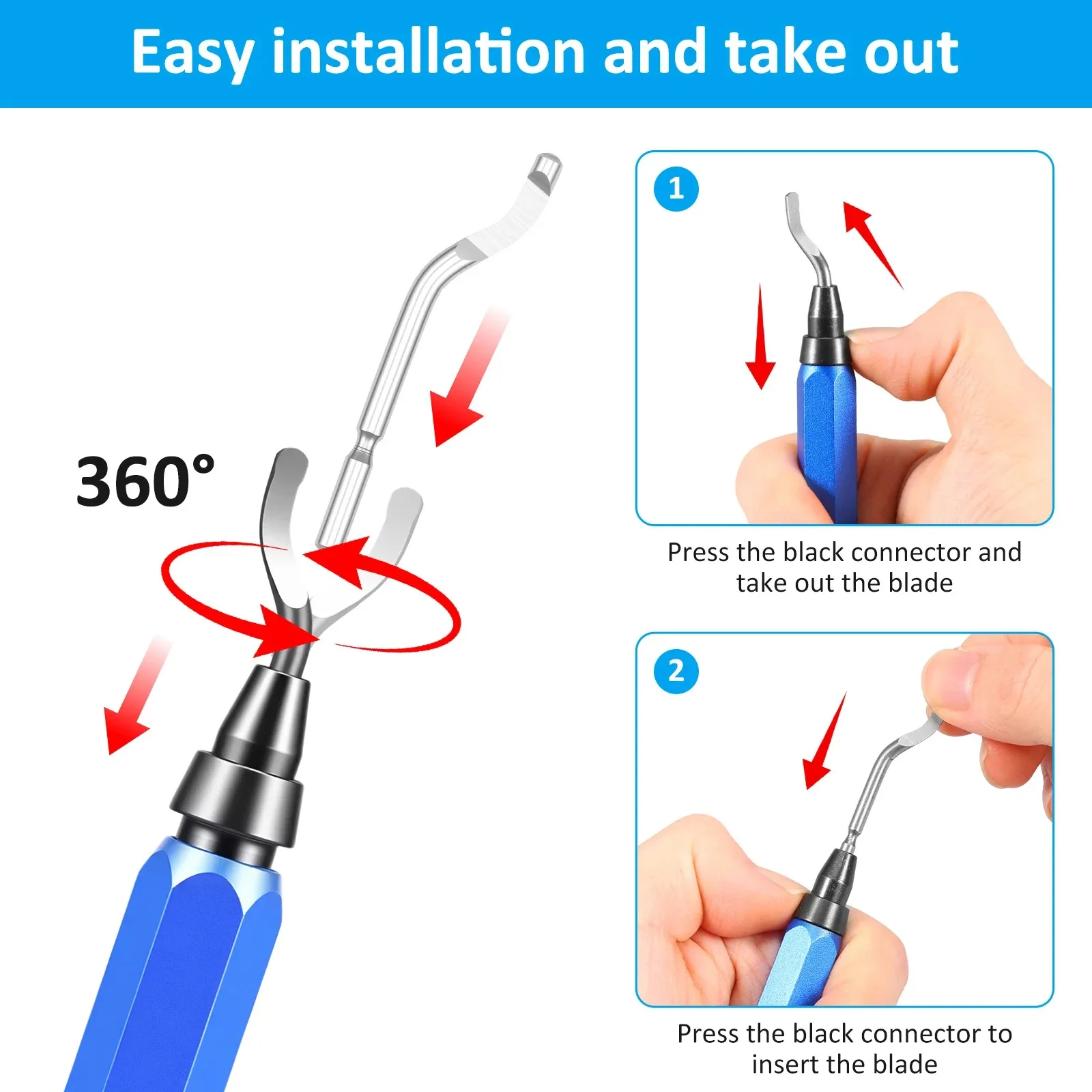 Easy installation and take out

360°

1

Press the black connector and take out the blade

2

Press the black connector to insert the blade