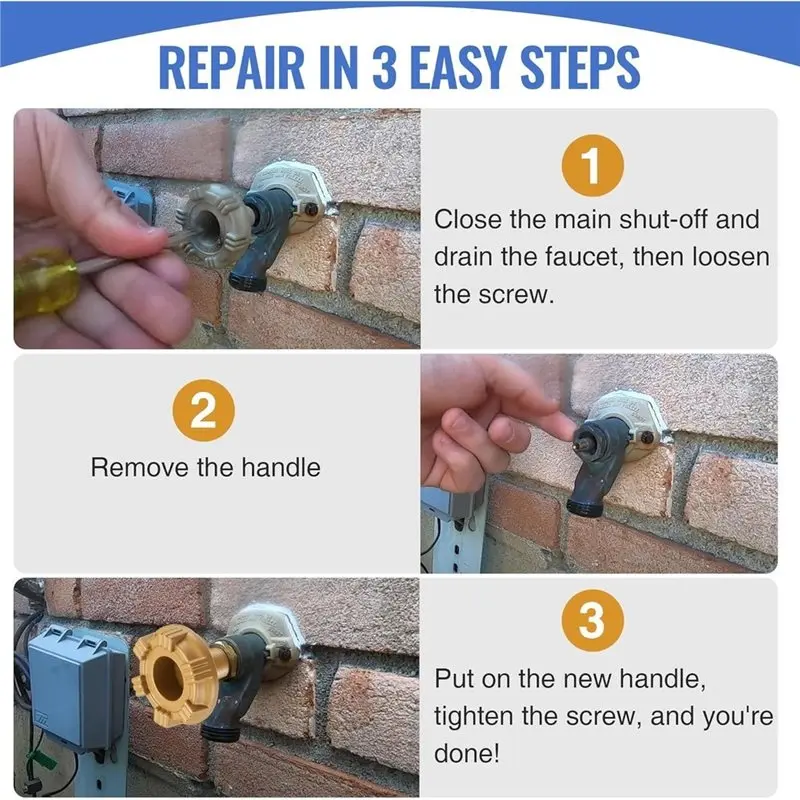 REPAIR IN 3 EASY STEPS

1

Close the main shut-off and drain the faucet, then loosen the screw.

2

Remove the handle

3

Put on the new handle, tighten the screw, and you're done!