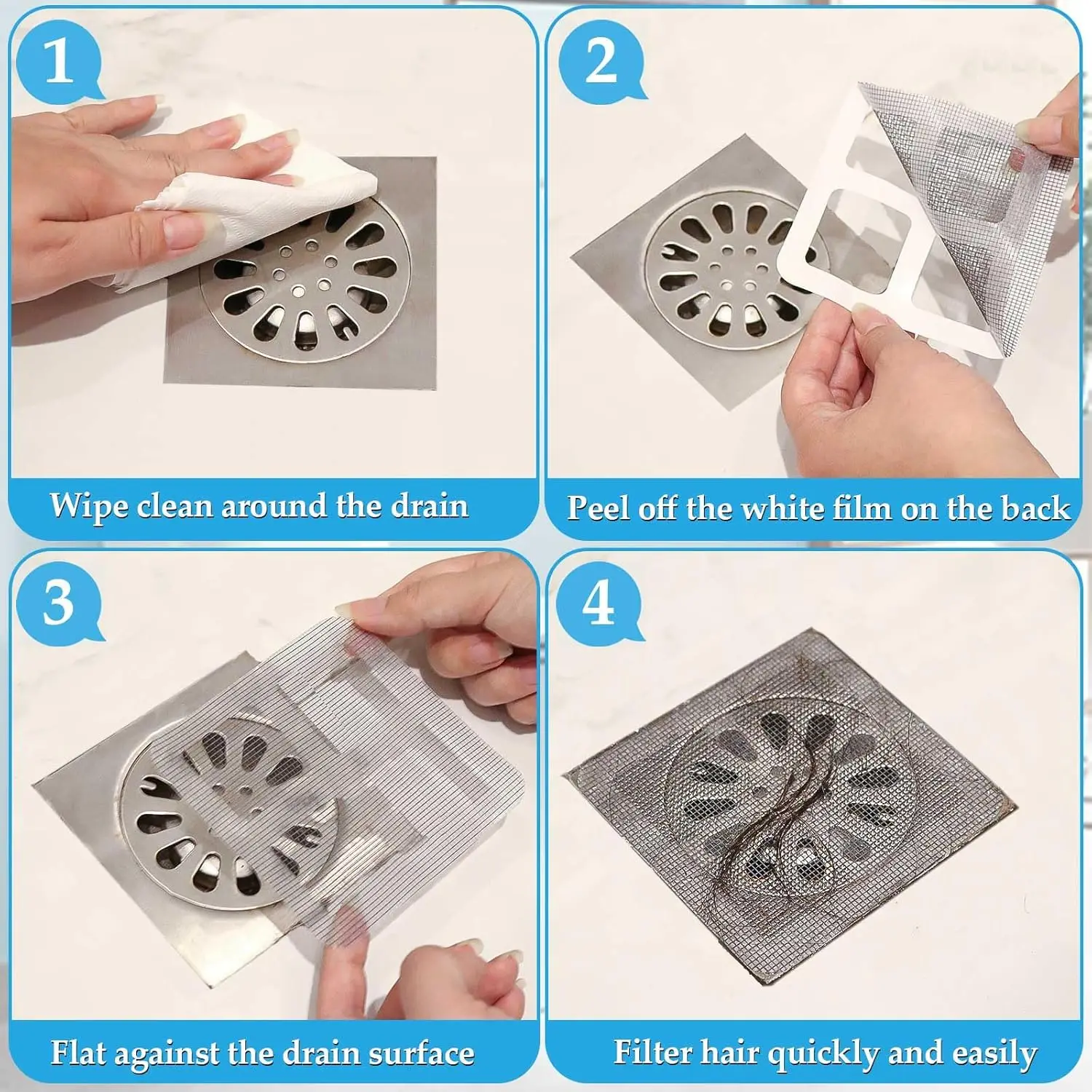 1

Wipe clean around the drain

2

Peel off the white film on the back

3

Flat against the drain surface

4

Filter hair quickly and easily