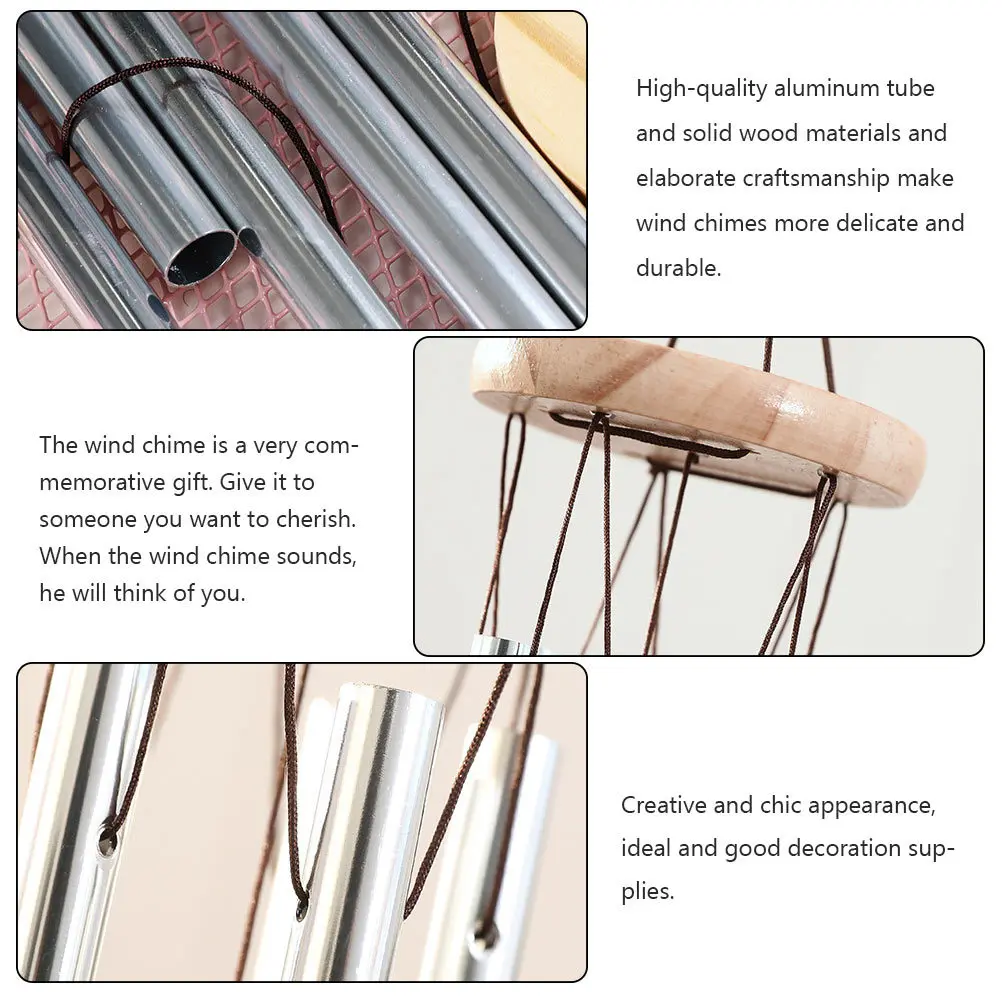 High-quality aluminum tube and solid wood materials and elaborate craftsmanship make wind chimes more delicate and durable.

The wind chime is a very commemorative gift. Give it to someone you want to cherish. When the wind chime sounds, he will think of you.

Creative and chic appearance, ideal and good decoration supplies.