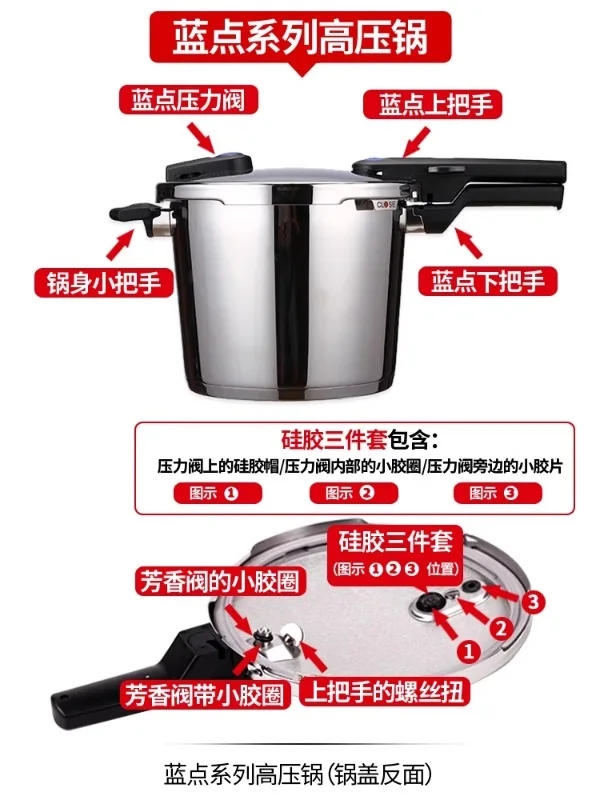 蓝点系列高压锅

蓝点压力阀

蓝点上把手

CLOSE

锅身小把手

蓝点下把手

硅胶三件套包含：

压力阀上的硅胶帽/压力阀内部的小胶圈/压力阀旁边的小胶片

图示 ❶

图示 ❷

图示 ❸

硅胶三件套

(图示 ❶❷❸ 位置)

芳香阀的小胶圈

3

2

1

芳香阀带小胶圈

上把手的螺丝扭

蓝点系列高压锅(锅盖反面)