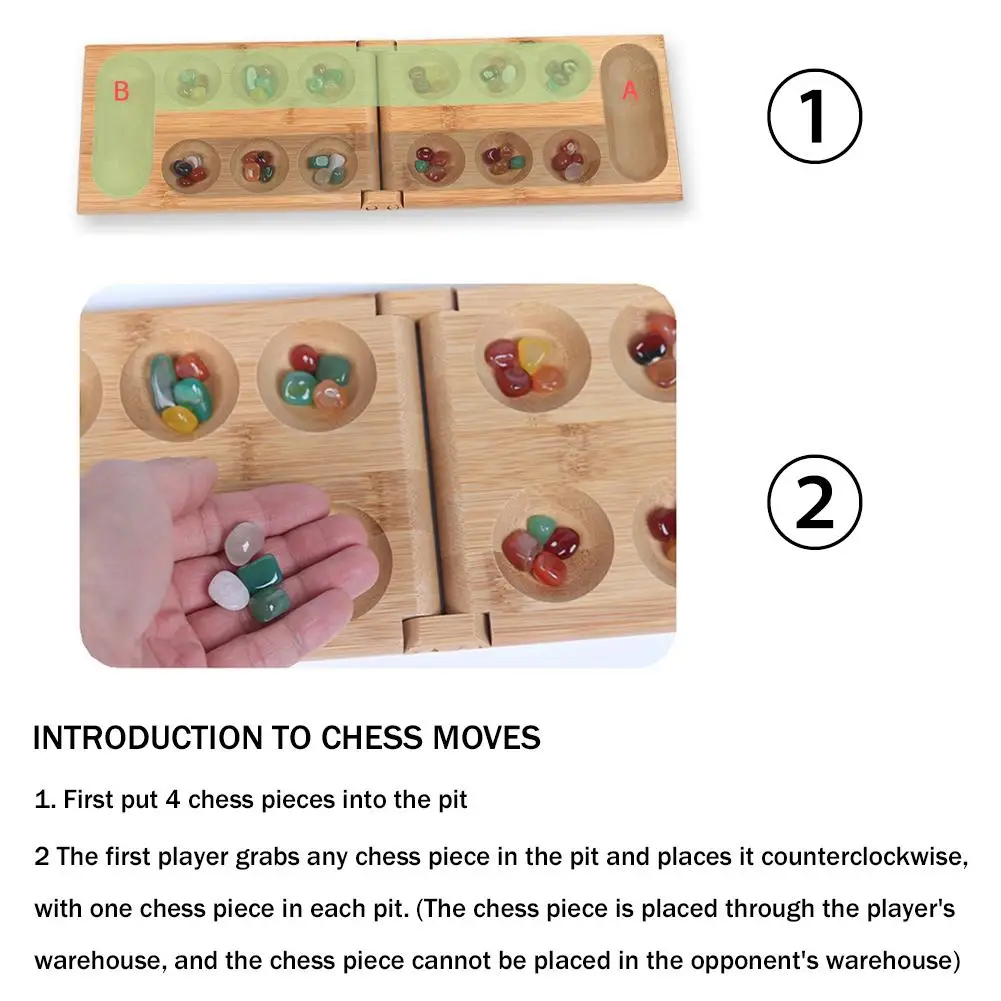 B

A

①

②

INTRODUCTION TO CHESS MOVES

1. First put 4 chess pieces into the pit

2 The first player grabs any chess piece in the pit and places it counterclockwise, with one chess piece in each pit. (The chess piece is placed through the player's warehouse, and the chess piece cannot be placed in the opponent's warehouse)