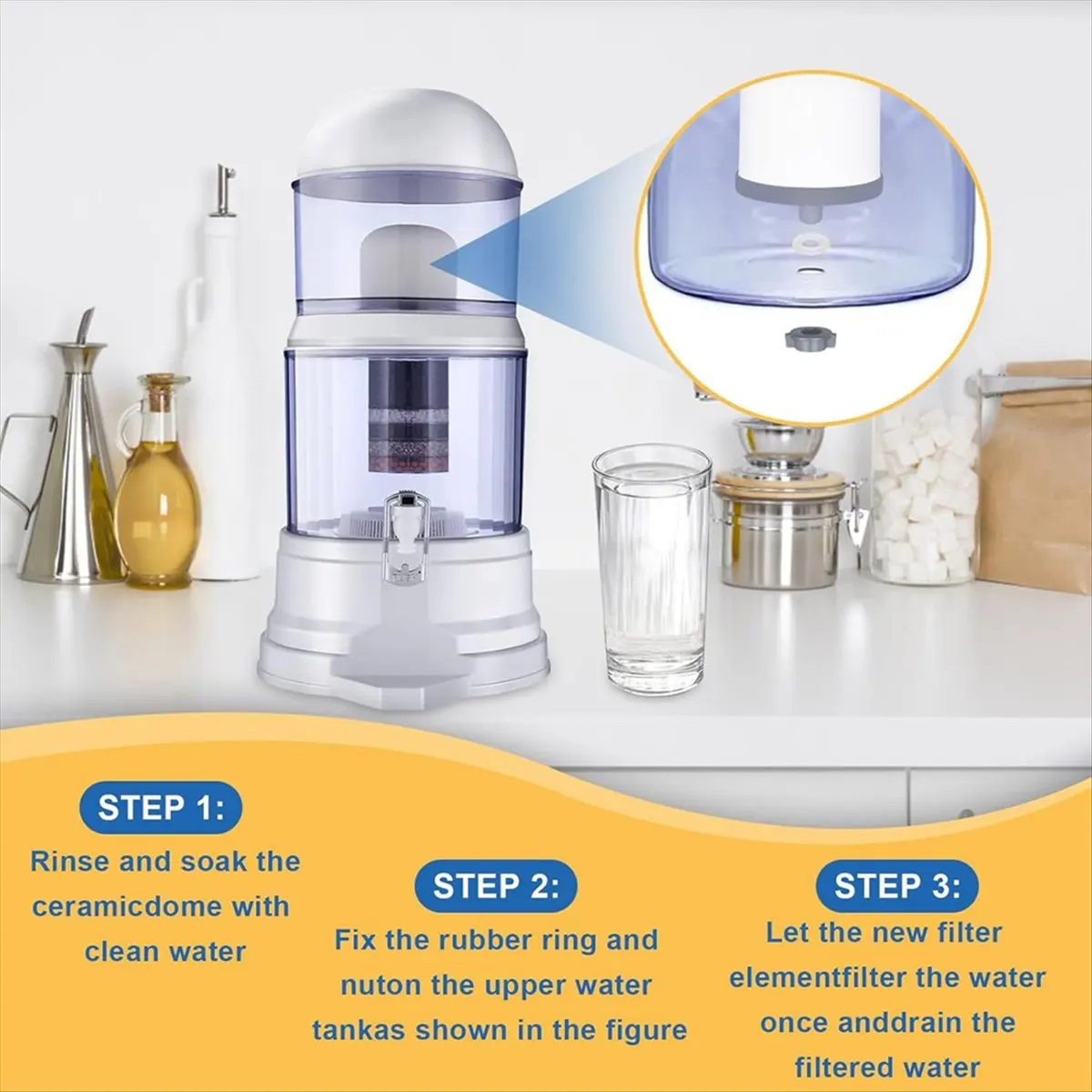 STEP 1:

Rinse and soak the ceramicdome with clean water

STEP 2:

Fix the rubber ring and nuton the upper water tankas shown in the figure

STEP 3:

Let the new filter elementfilter the water once anddrain the filtered water