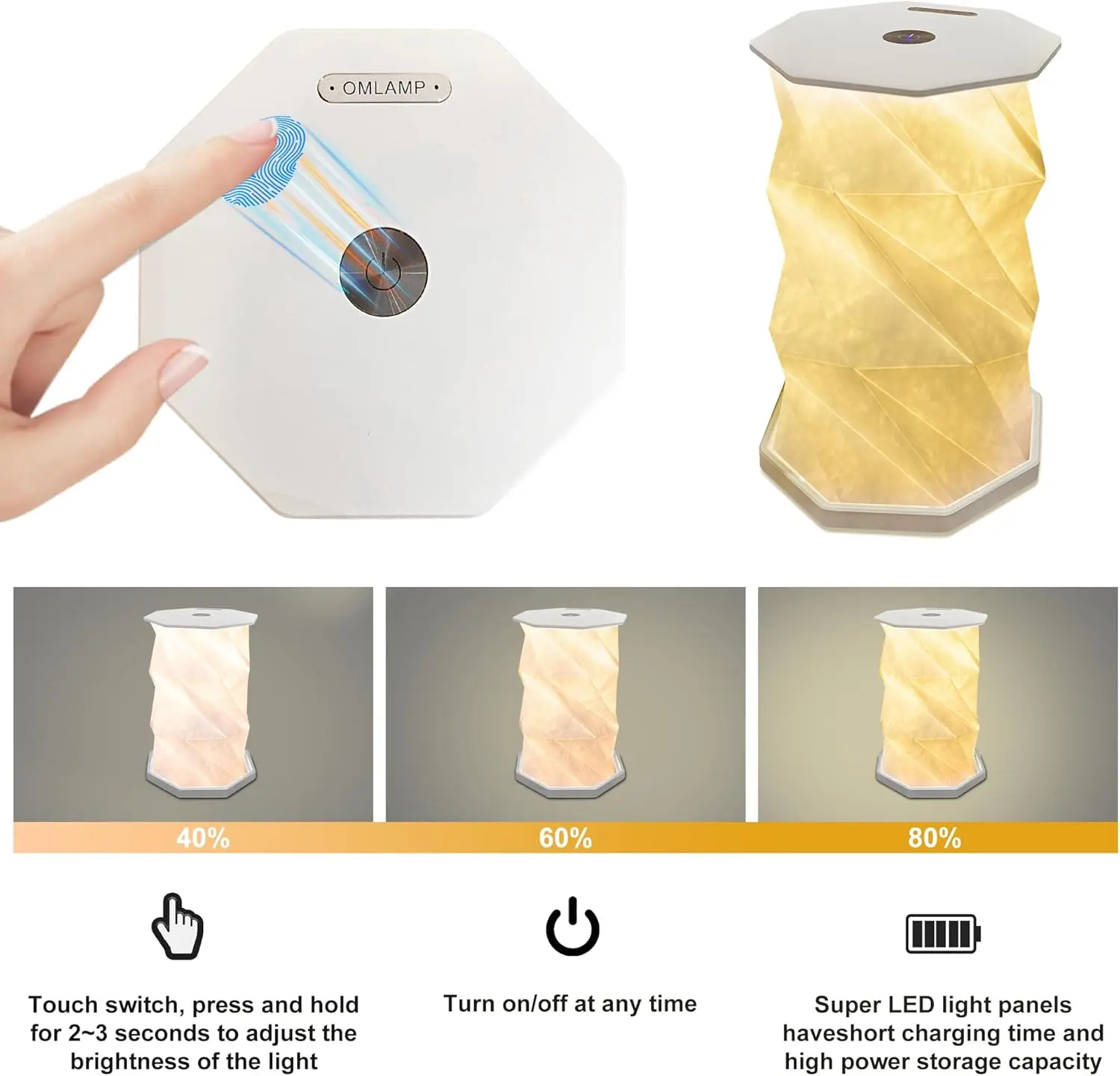 • OMLAMP •

40%

60%

80%

Touch switch, press and hold for 2~3 seconds to adjust the brightness of the light

Turn on/off at any time

Super LED light panels haveshort charging time and high power storage capacity