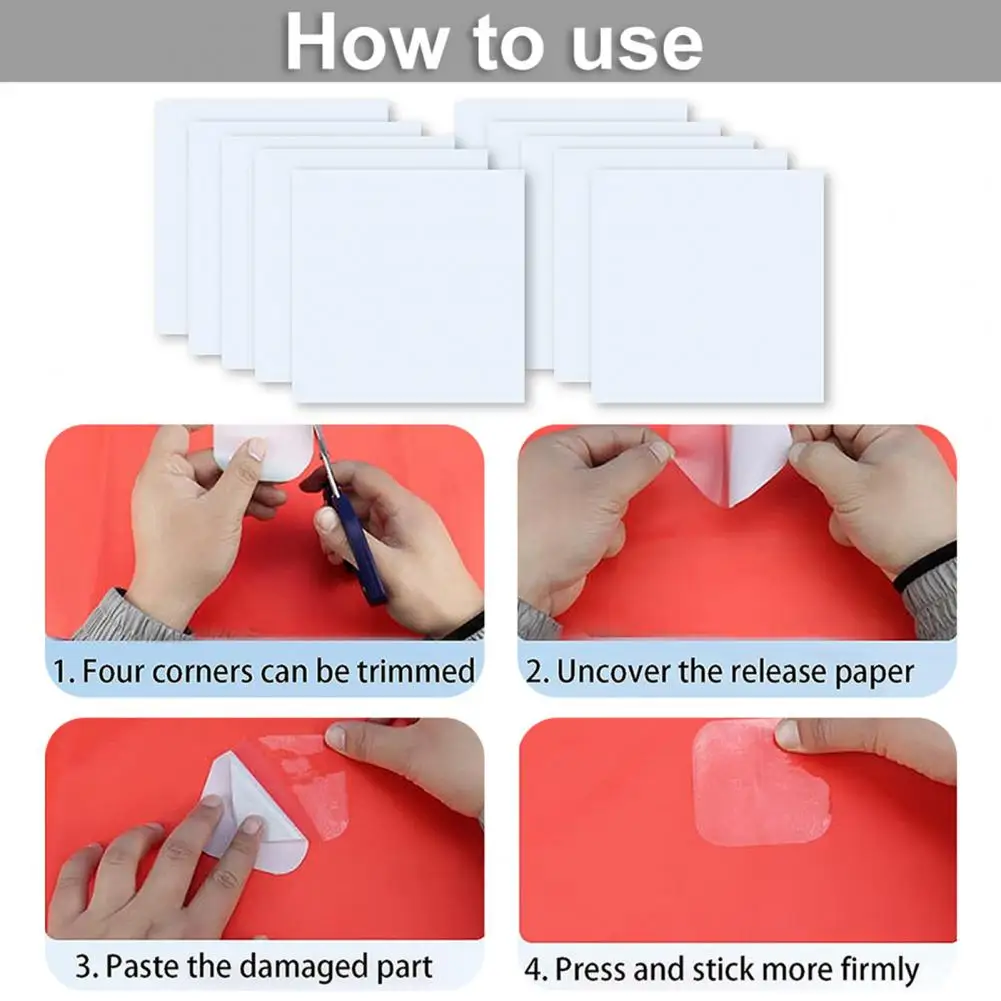 How to use

1. Four corners can be trimmed

2. Uncover the release paper

3. Paste the damaged part

4. Press and stick more firmly