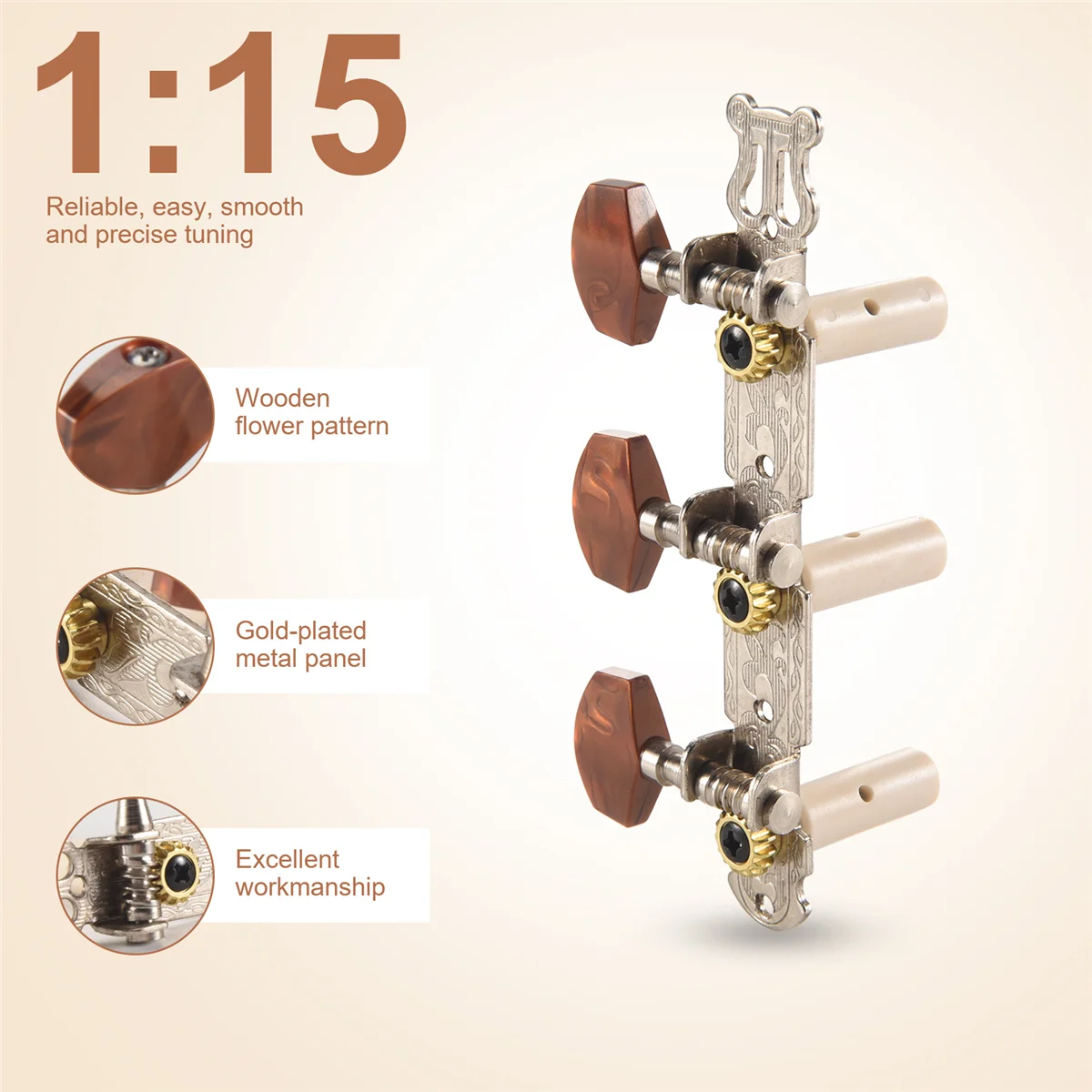 1:15

Reliable, easy, smooth and precise tuning

Wooden flower pattern

Gold-plated metal panel

Excellent workmanship