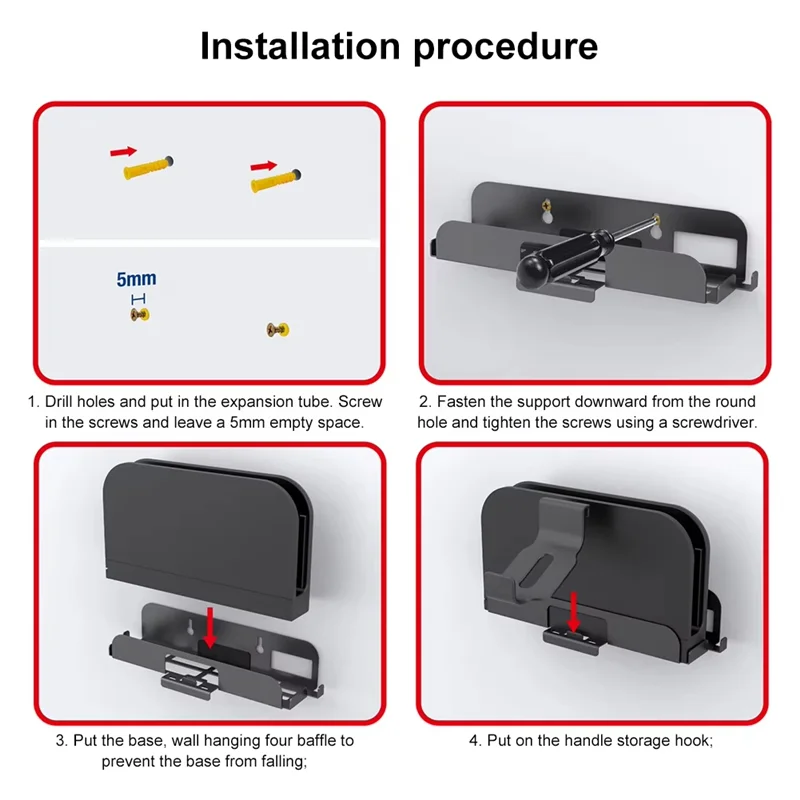 Installation procedure

5mm

1. Drill holes and put in the expansion tube. Screw in the screws and leave a 5mm empty space.

2. Fasten the support downward from the round hole and tighten the screws using a screwdriver.

3. Put the base, wall hanging four baffle to prevent the base from falling;

4. Put on the handle storage hook;