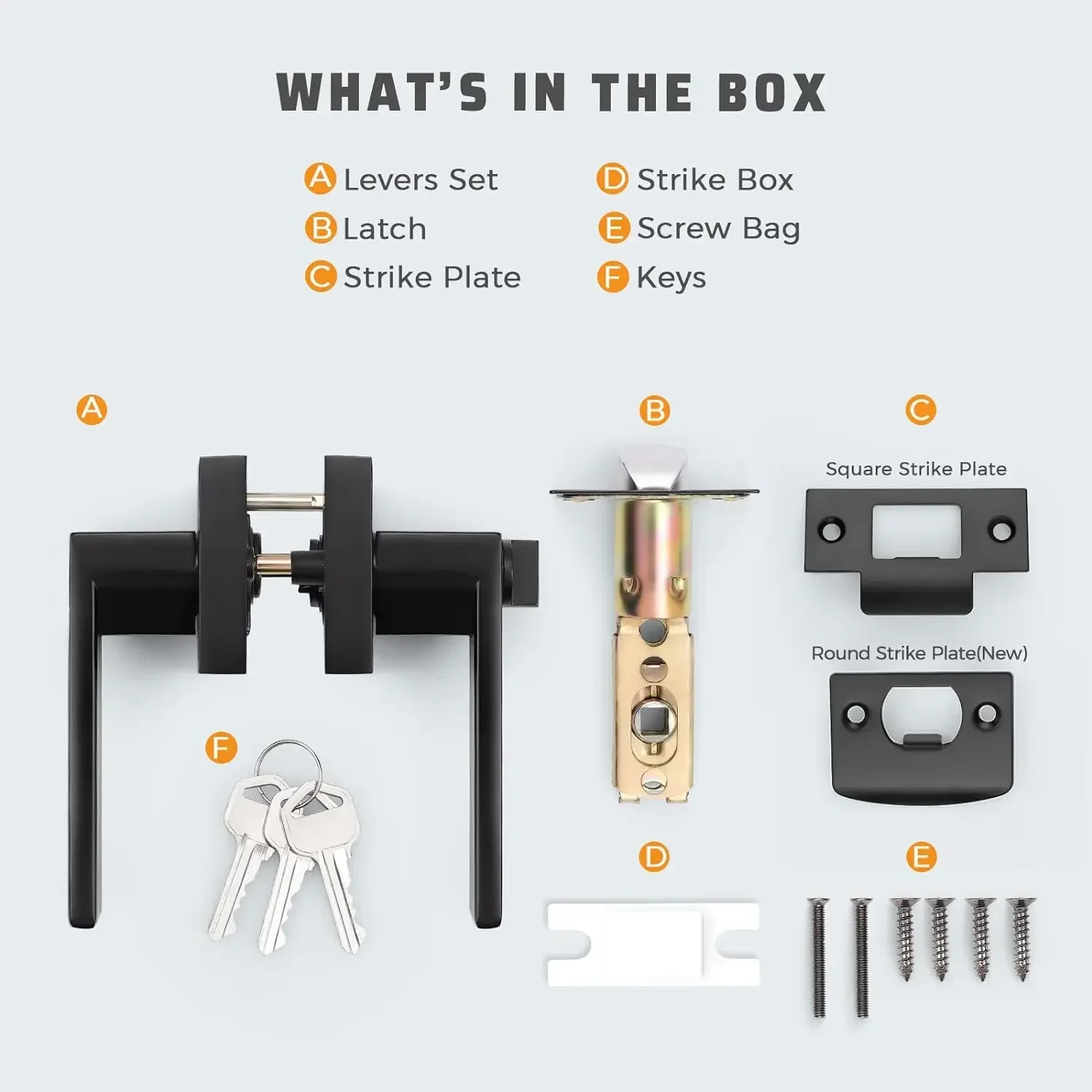 WHAT'S IN THE BOX

A Levers Set
B Latch
C Strike Plate

D Strike Box
E Screw Bag
F Keys

A

B

C

Square Strike Plate

Round Strike Plate(New)

F

D

E