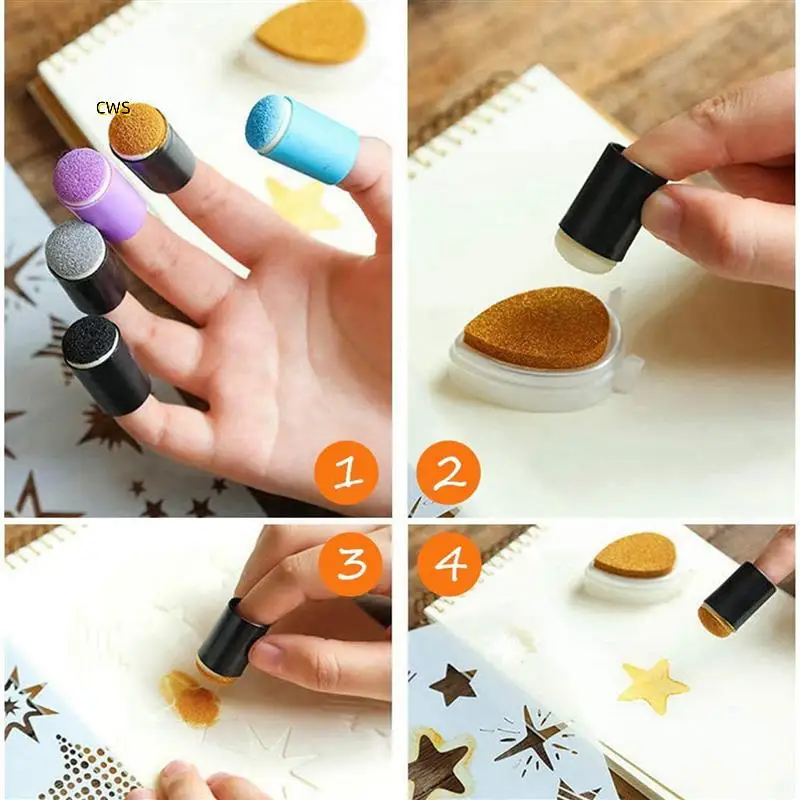 CWS

1

2

3

4