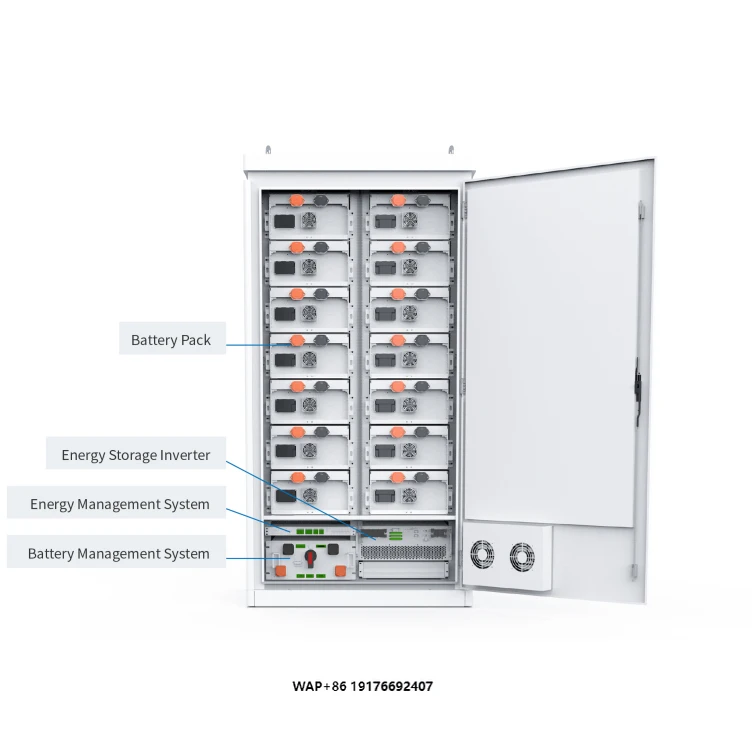 Battery Pack

Energy Storage Inverter

Energy Management System

Battery Management System

WAP+86 19176692407