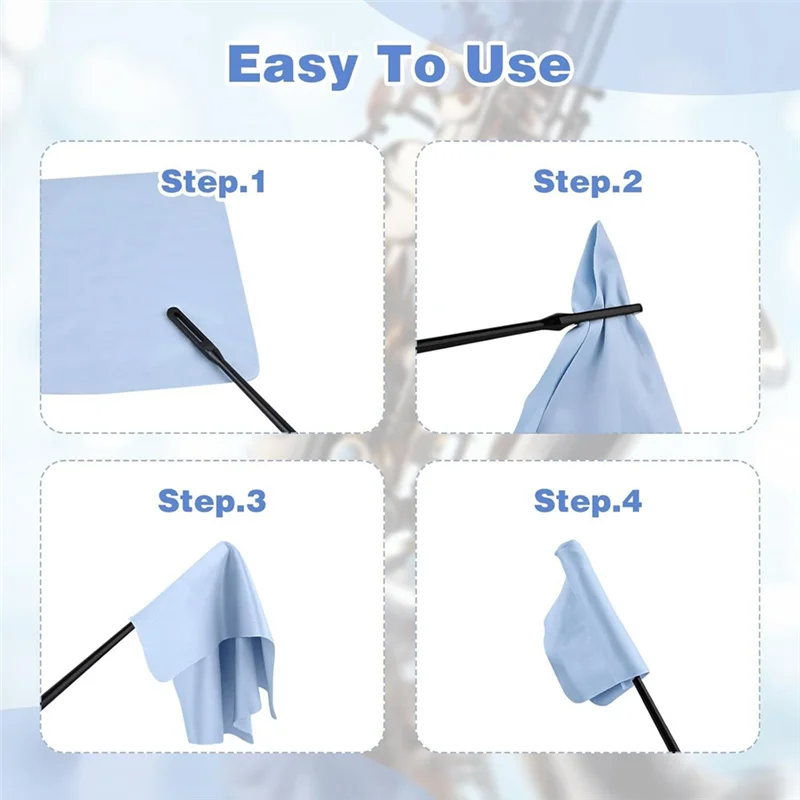 Easy To Use

Step.1

Step.2

Step.3

Step.4