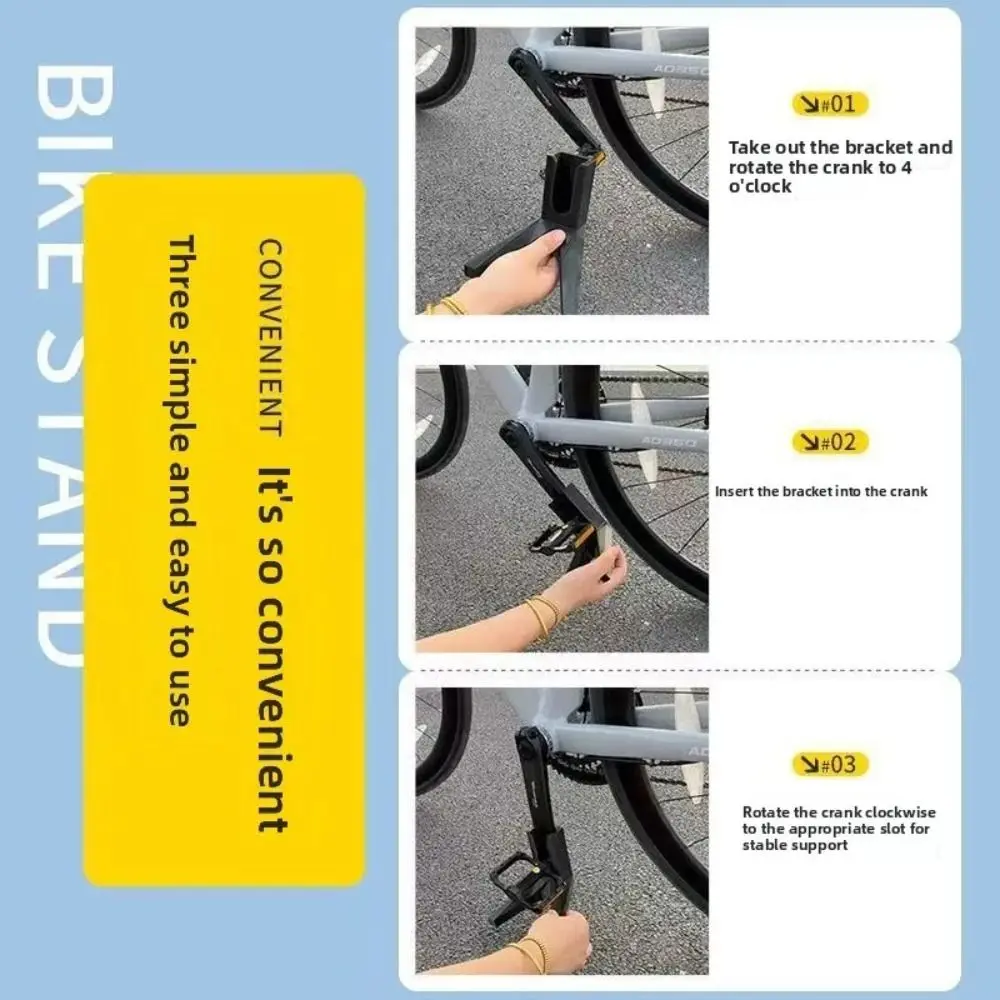 BIKE STAND

CONVENIENT It's so convenient

Three simple and easy to use

#01

Take out the bracket and rotate the crank to 4 o'clock

#02

Insert the bracket into the crank

#03

Rotate the crank clockwise to the appropriate slot for stable support