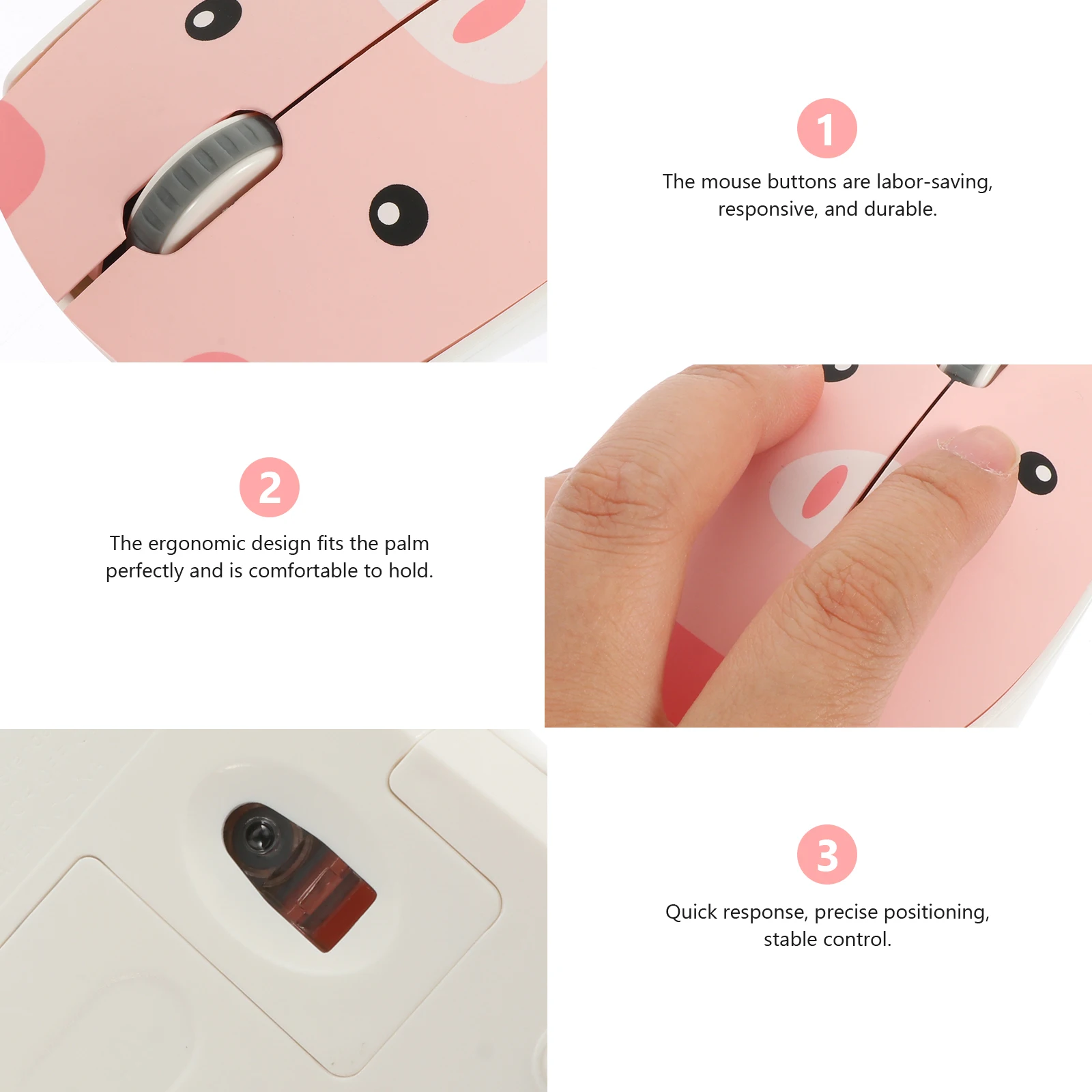 1

The mouse buttons are labor-saving, responsive, and durable.

2

The ergonomic design fits the palm perfectly and is comfortable to hold.

3

Quick response, precise positioning, stable control.