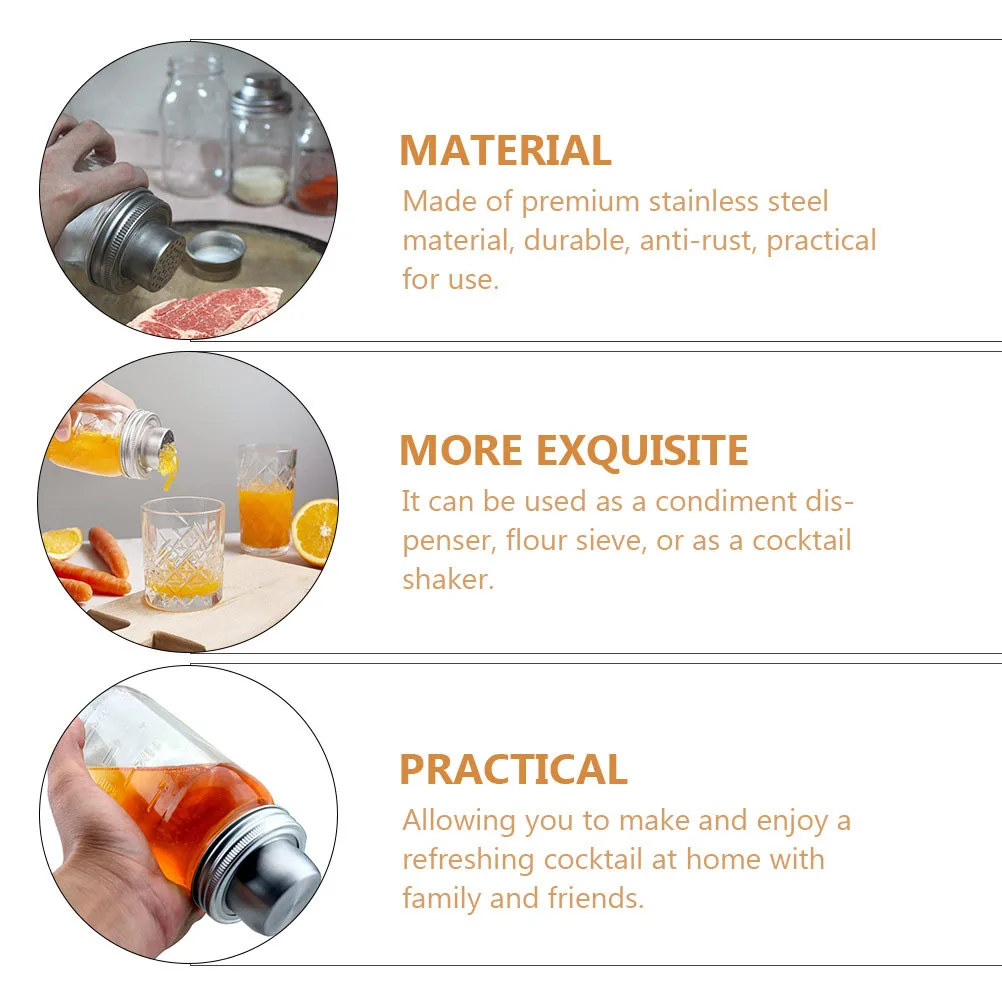 MATERIAL

Made of premium stainless steel material, durable, anti-rust, practical for use.

MORE EXQUISITE

It can be used as a condiment dispenser, flour sieve, or as a cocktail shaker.

PRACTICAL

Allowing you to make and enjoy a refreshing cocktail at home with family and friends.