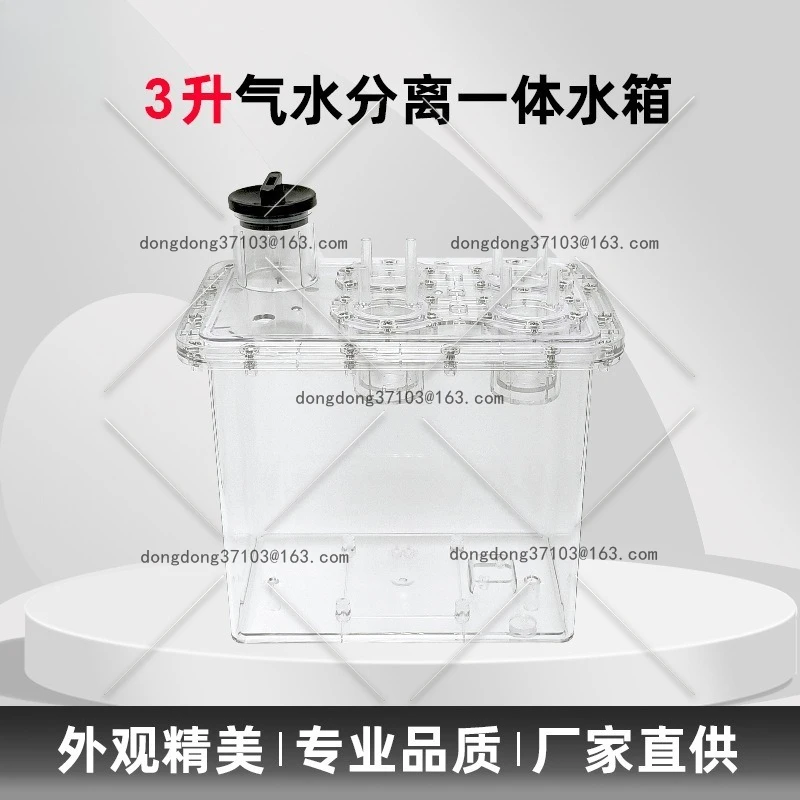 3升气水分离一体水箱

dongdong37103@163.com dongdong37103@163.com

dongdong37103@163.com

dongdong37103@163.com dongdong37103@163.com

外观精美 | 专业品质 | 厂家直供