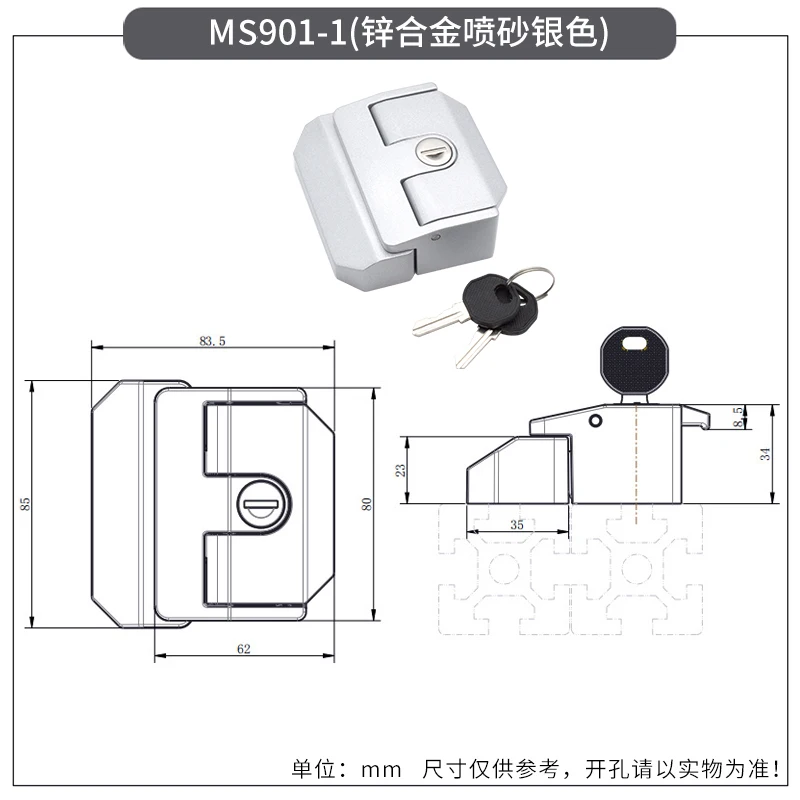 MS901-1(锌合金喷砂银色)

83.5

85

80

62

23

35

8.5

34

单位：mm 尺寸仅供参考，开孔请以实物为准!