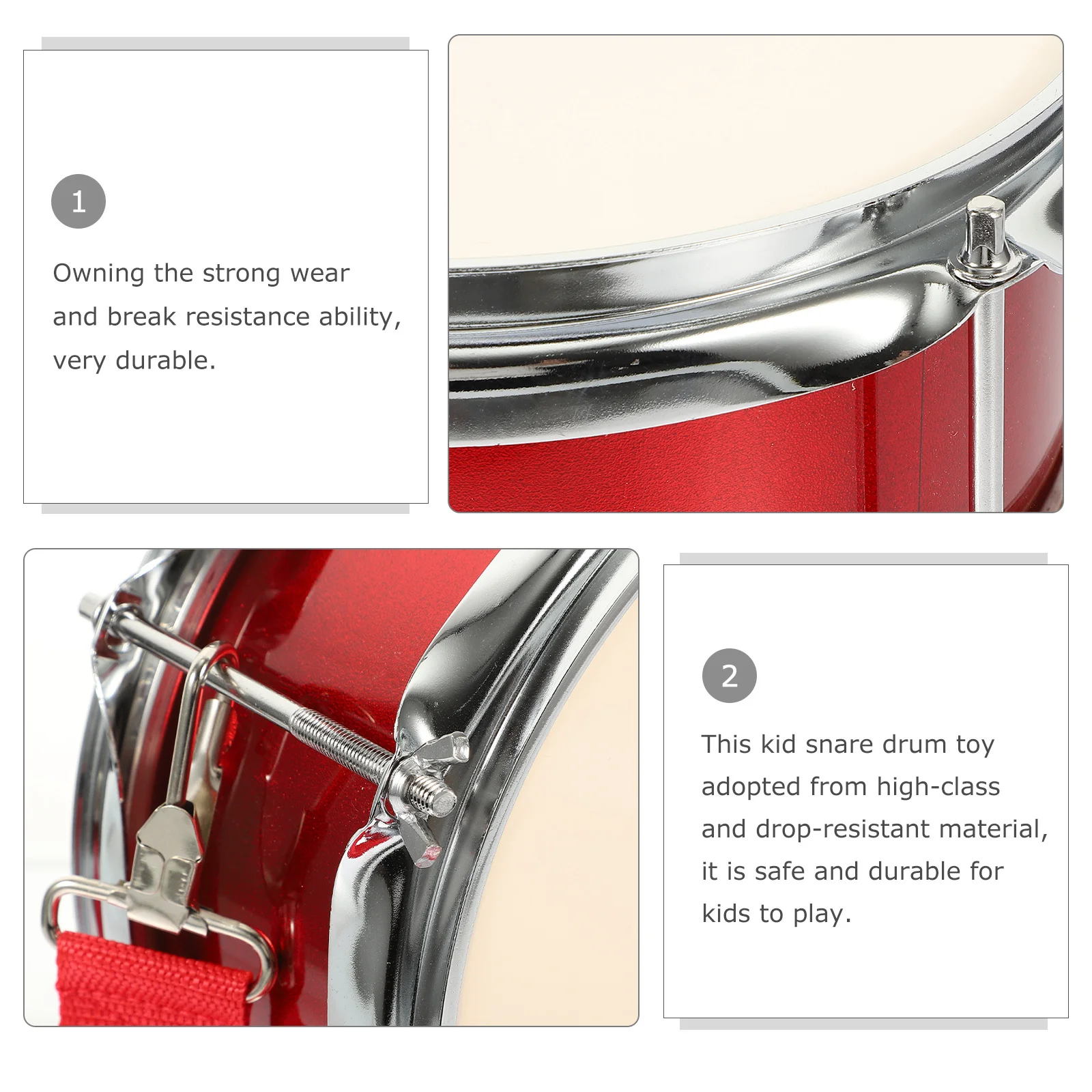 1

Owning the strong wear and break resistance ability, very durable.

2

This kid snare drum toy adopted from high-class and drop-resistant material, it is safe and durable for kids to play.