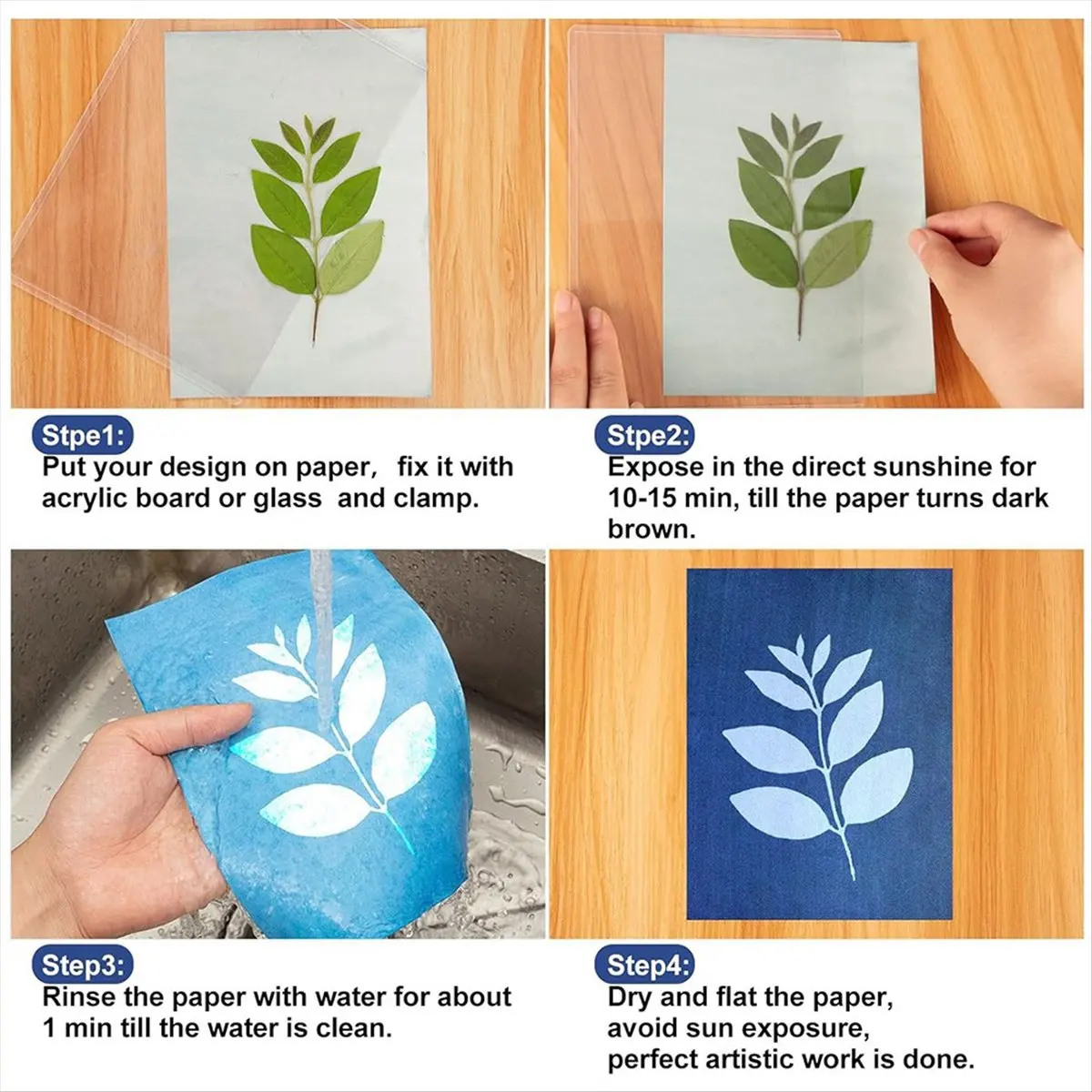 Stpe1:
Put your design on paper, fix it with acrylic board or glass and clamp.

Stpe2:
Expose in the direct sunshine for 10-15 min, till the paper turns dark brown.

Step3:
Rinse the paper with water for about 1 min till the water is clean.

Step4:
Dry and flat the paper, avoid sun exposure, perfect artistic work is done.