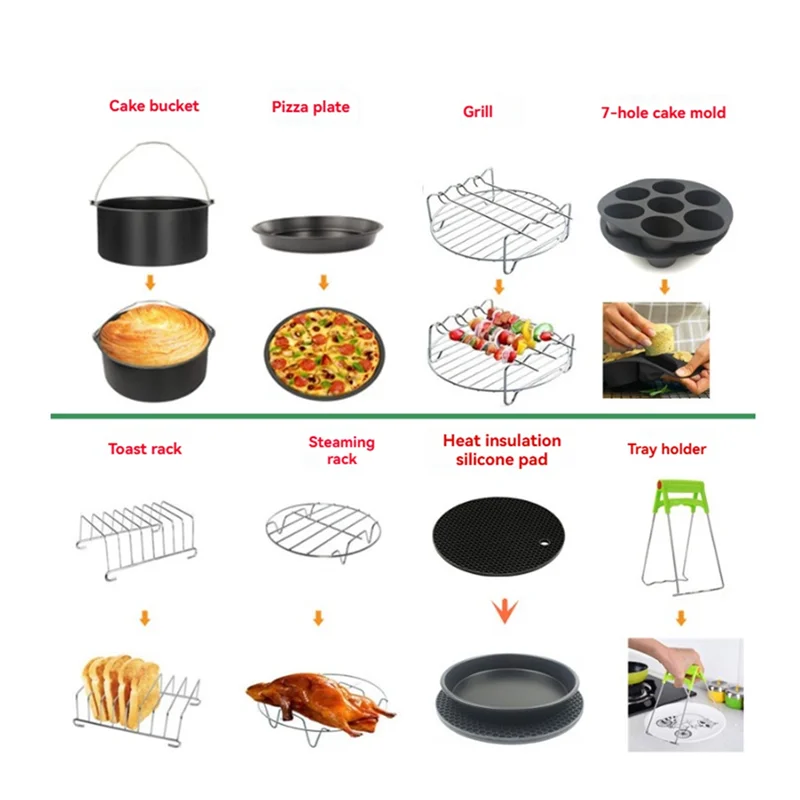 Cake bucket

Pizza plate

Grill

7-hole cake mold

Toast rack

Steaming rack

Heat insulation silicone pad

Tray holder