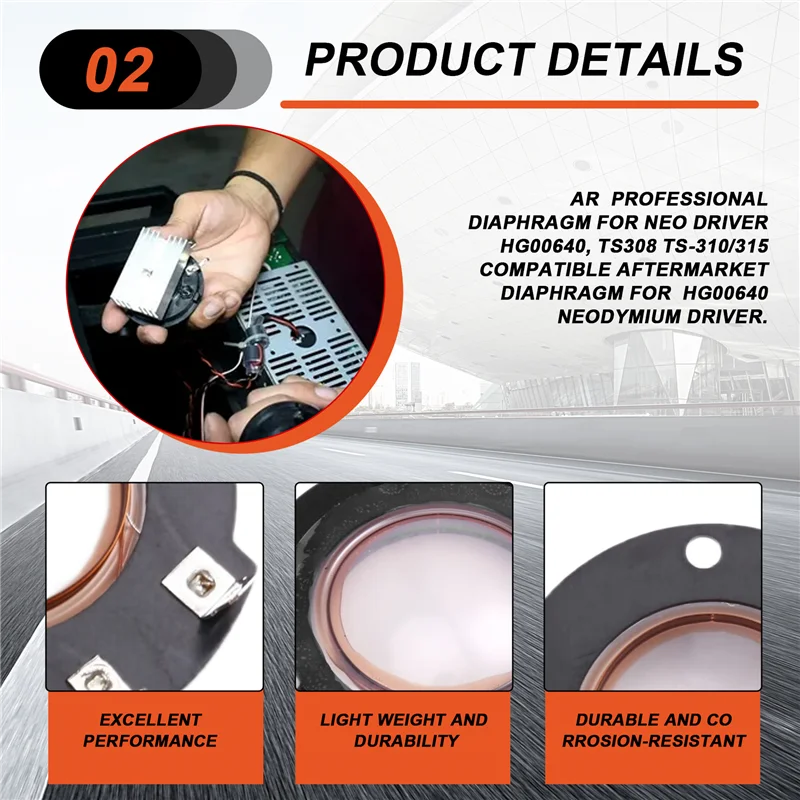 02

PRODUCT DETAILS

AR PROFESSIONAL DIAPHRAGM FOR NEO DRIVER HG00640, TS308 TS-310/315 COMPATIBLE AFTERMARKET DIAPHRAGM FOR HG00640 NEODYMIUM DRIVER.

EXCELLENT PERFORMANCE

LIGHT WEIGHT AND DURABILITY

DURABLE AND CO RROSION-RESISTANT