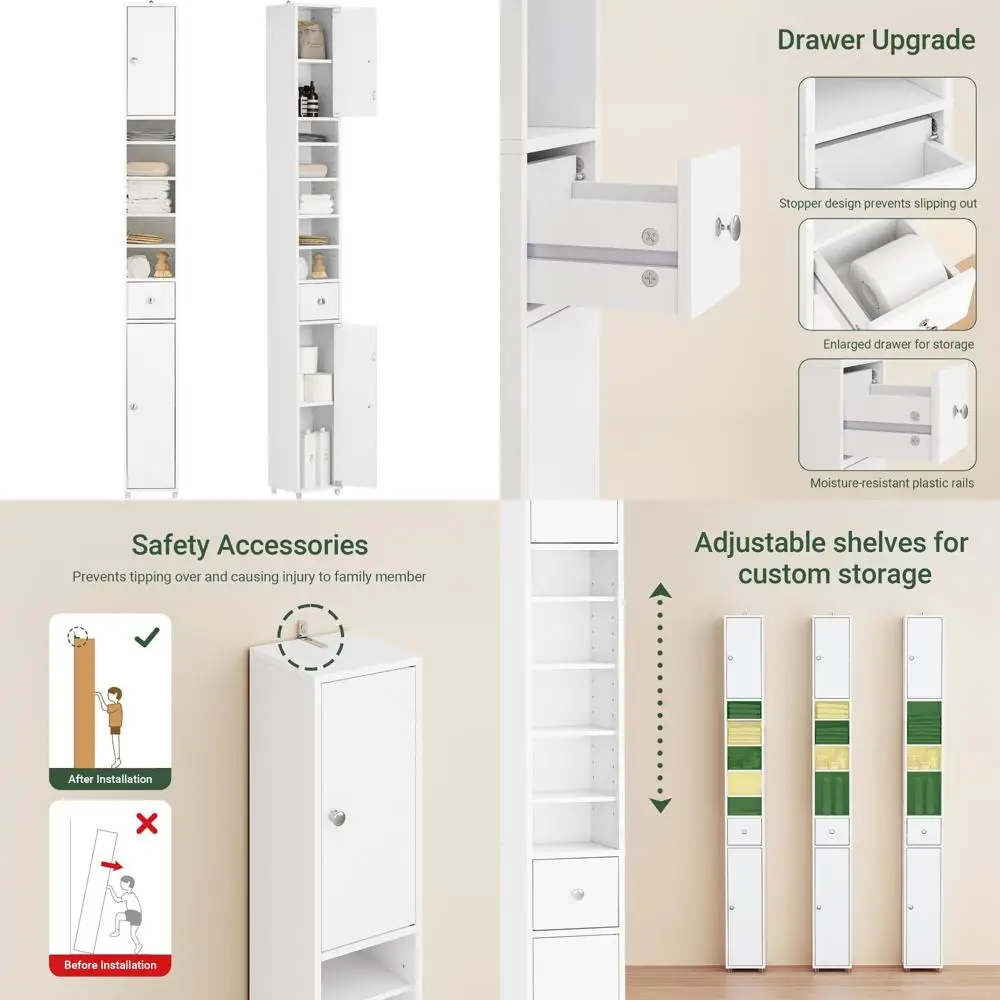 Drawer Upgrade

Stopper design prevents slipping out

Enlarged drawer for storage

Moisture-resistant plastic rails

Safety Accessories

Prevents tipping over and causing injury to family member

After Installation

Before Installation

Adjustable shelves for custom storage