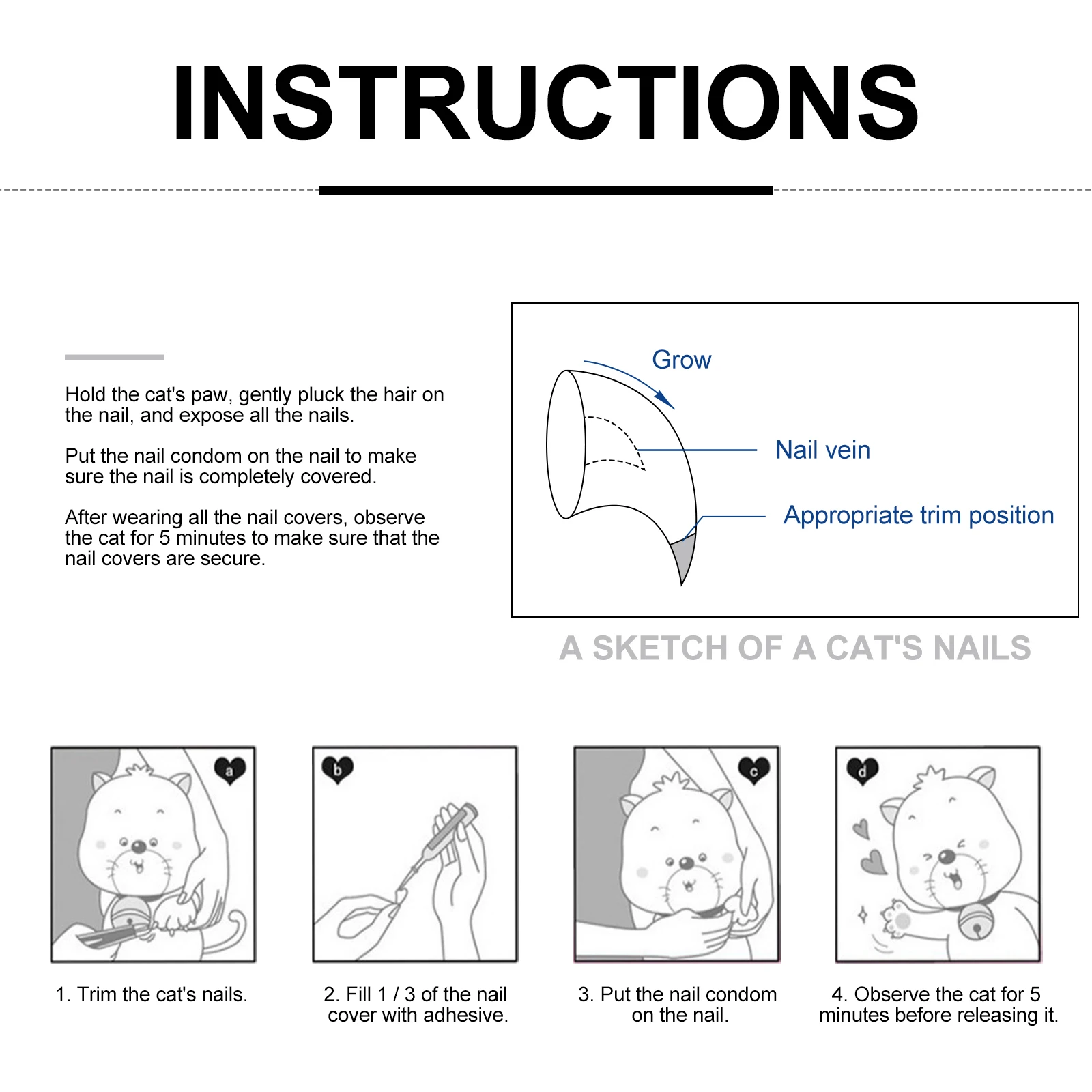 INSTRUCTIONS

Hold the cat's paw, gently pluck the hair on the nail, and expose all the nails.

Put the nail condom on the nail to make sure the nail is completely covered.

After wearing all the nail covers, observe the cat for 5 minutes to make sure that the nail covers are secure.

Grow

Nail vein

Appropriate trim position

A SKETCH OF A CAT'S NAILS

a

b

c

d

1. Trim the cat's nails.

2. Fill 1 / 3 of the nail cover with adhesive.

3. Put the nail condom on the nail.

4. Observe the cat for 5 minutes before releasing it.