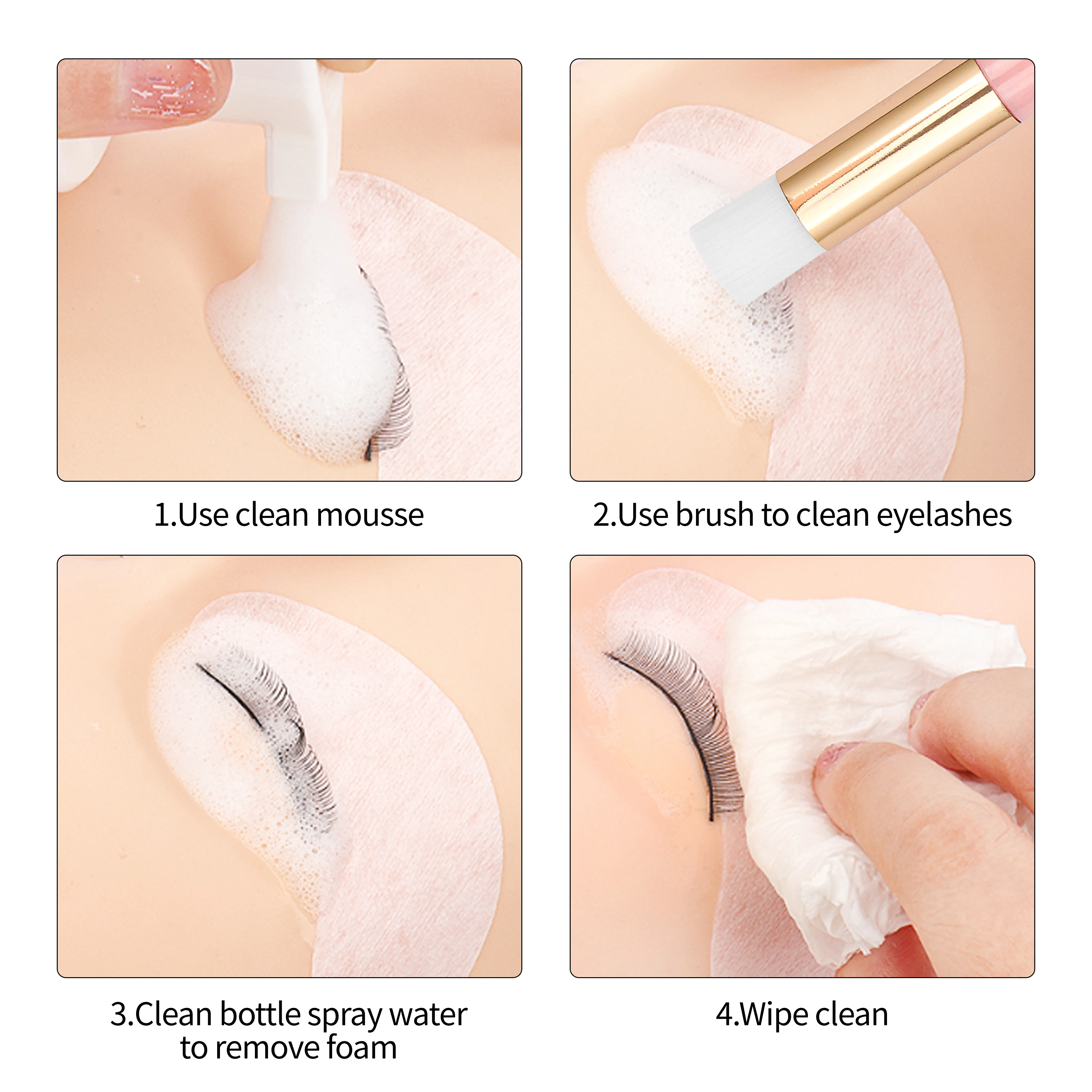 1.Use clean mousse

2.Use brush to clean eyelashes

3.Clean bottle spray water to remove foam

4.Wipe clean