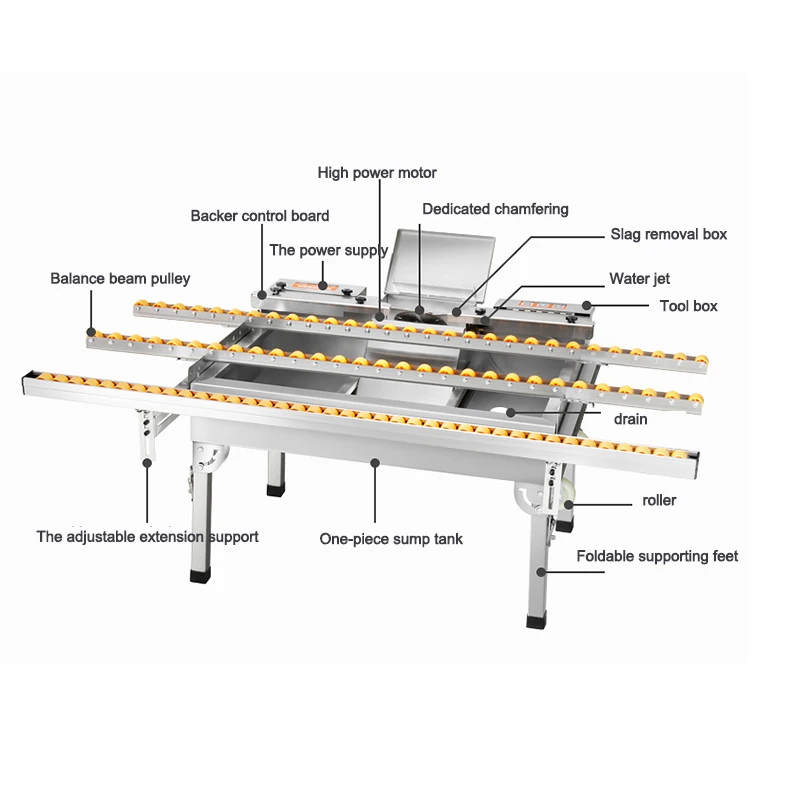 High power motor

Backer control board

Dedicated chamfering

Slag removal box

The power supply

Balance beam pulley

Water jet

Tool box

drain

roller

The adjustable extension support

One-piece sump tank

Foldable supporting feet