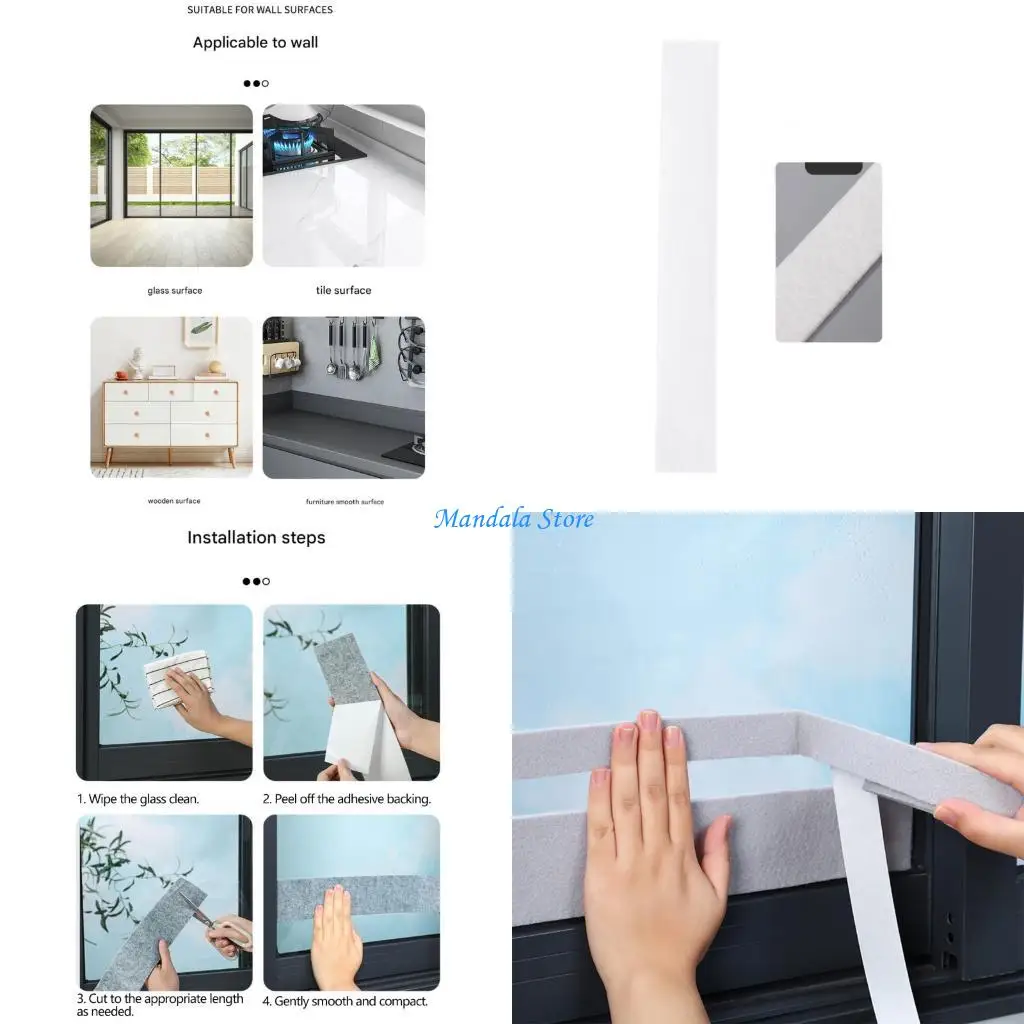 SUITABLE FOR WALL SURFACES

Applicable to wall

glass surface

tile surface

wooden surface

furniture smooth surface

Mandala Store

Installation steps

1. Wipe the glass clean.

2. Peel off the adhesive backing.

3. Cut to the appropriate length as needed.

4. Gently smooth and compact.