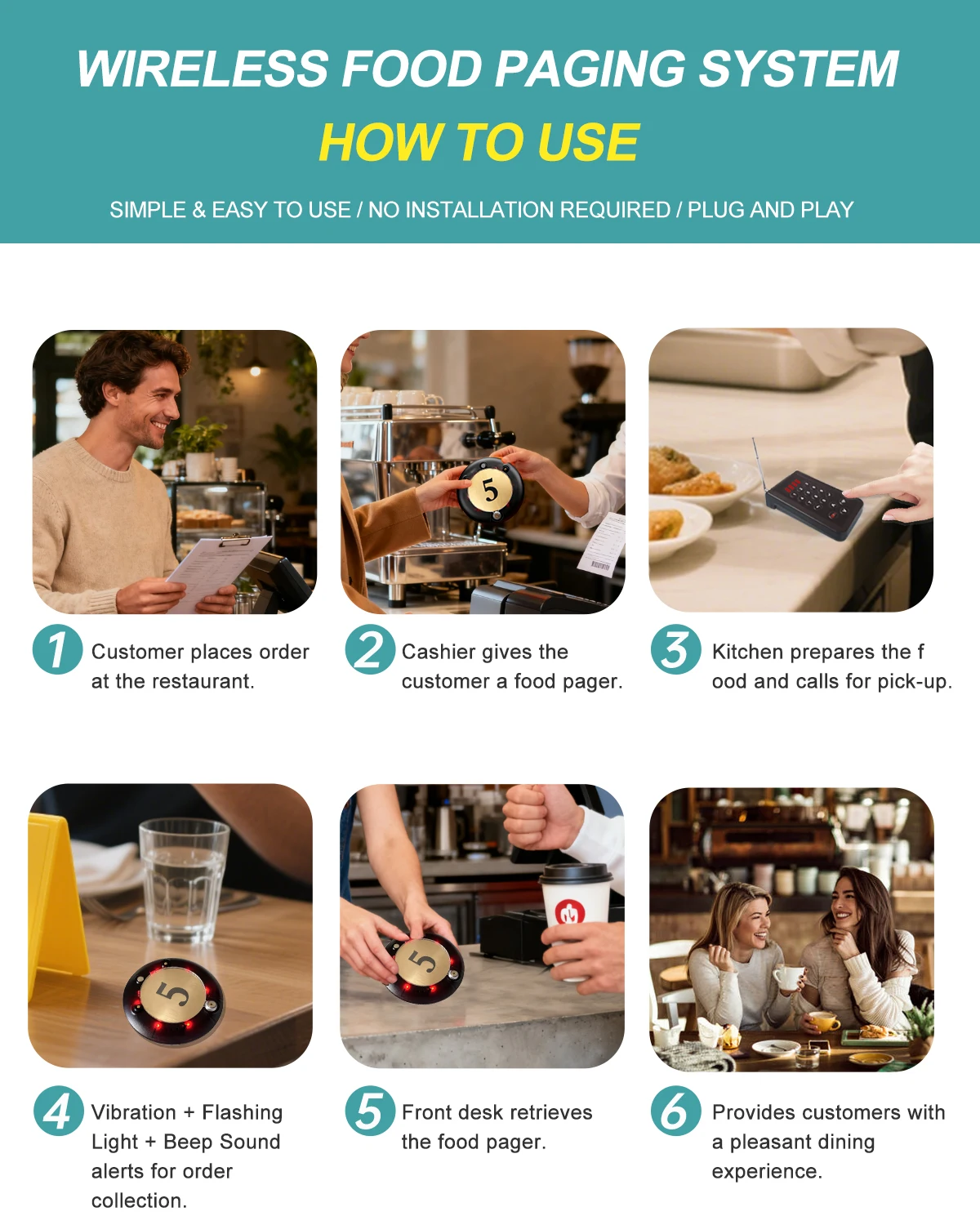 WIRELESS FOOD PAGING SYSTEM
HOW TO USE

SIMPLE & EASY TO USE / NO INSTALLATION REQUIRED / PLUG AND PLAY

5

1 Customer places order at the restaurant.

2 Cashier gives the customer a food pager.

3 Kitchen prepares the f ood and calls for pick-up.

5

5

4 Vibration + Flashing Light + Beep Sound alerts for order collection.

5 Front desk retrieves the food pager.

6 Provides customers with a pleasant dining experience.