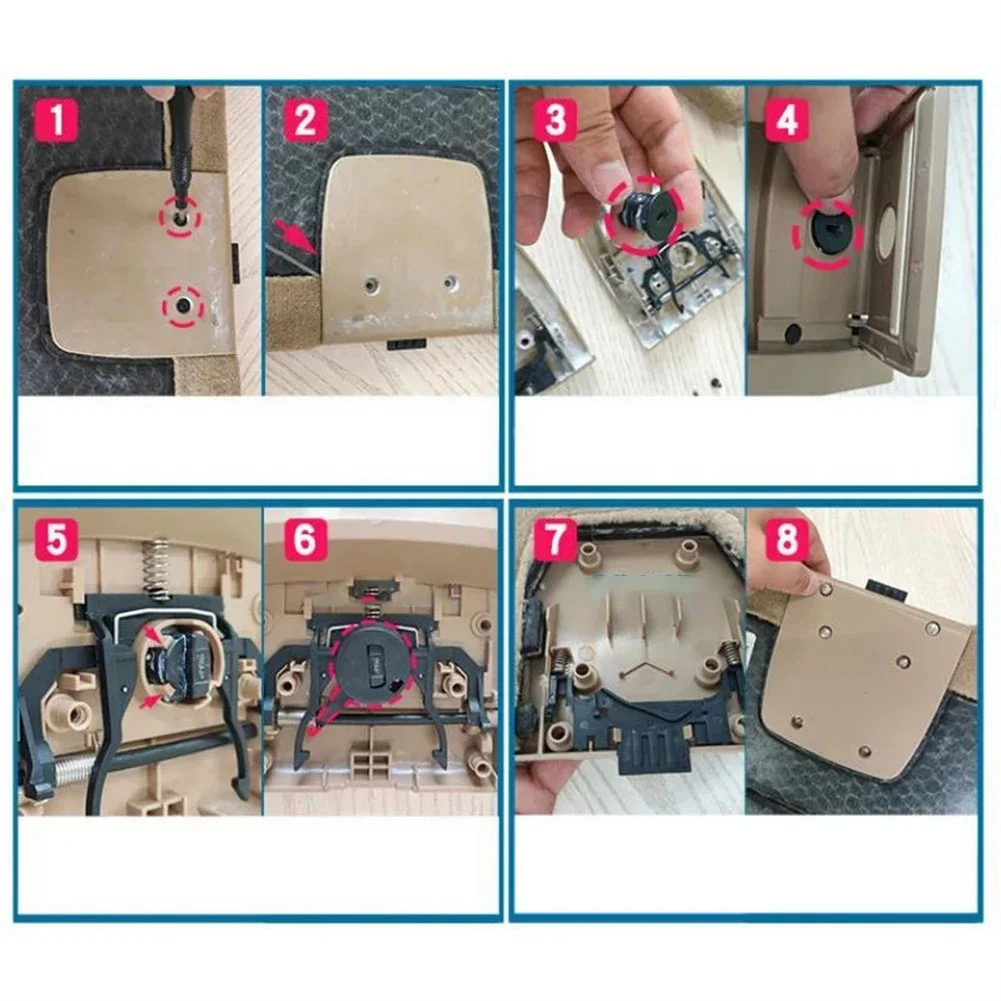 1

2

3

4

5

6

7

8