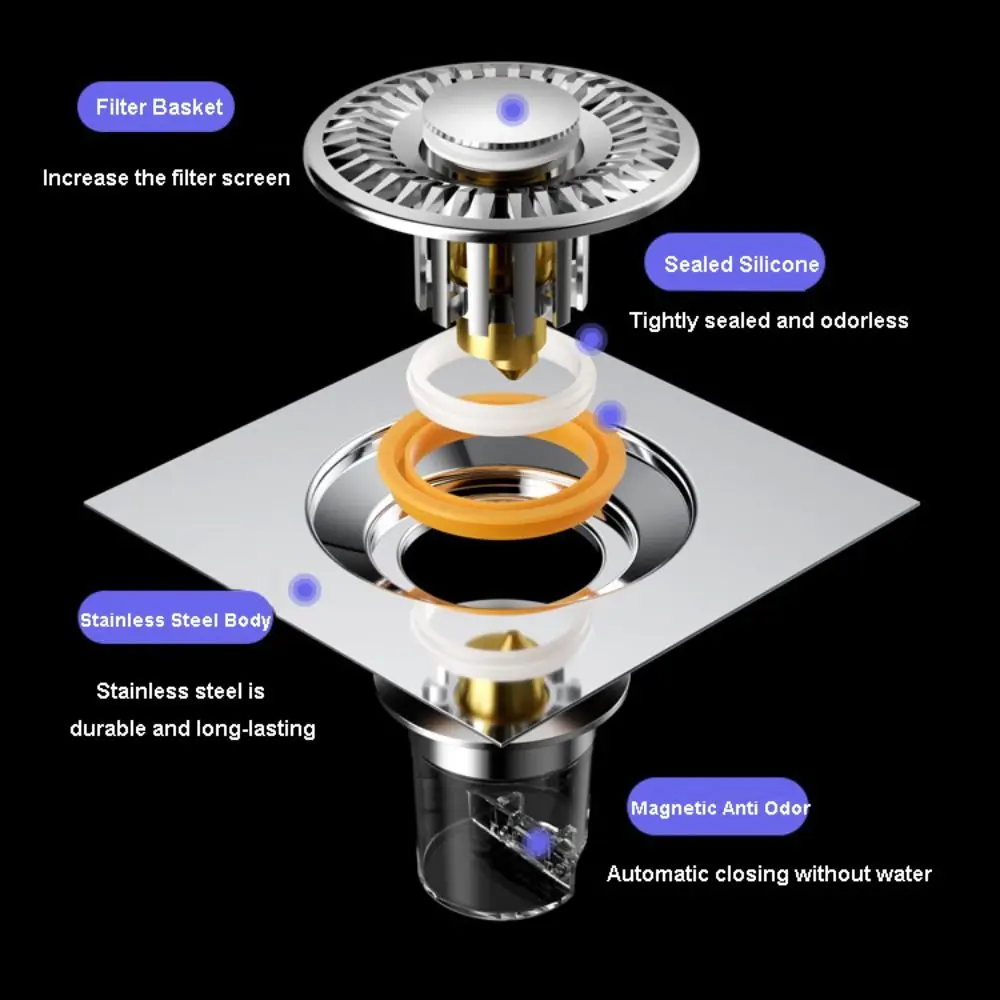 Filter Basket

Increase the filter screen

Sealed Silicone

Tightly sealed and odorless

Stainless Steel Body

Stainless steel is durable and long-lasting

Magnetic Anti Odor

Automatic closing without water