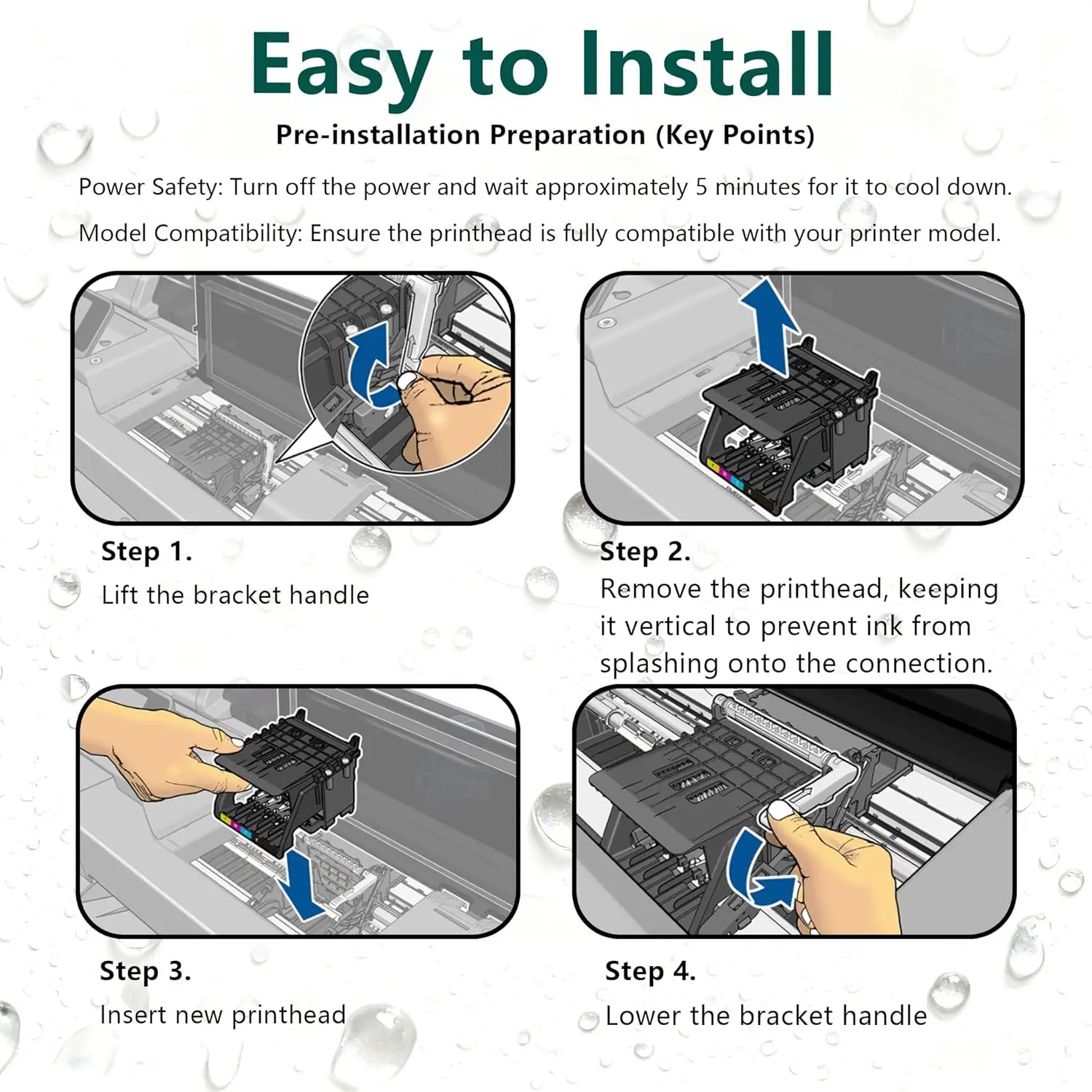 Easy to Install

Pre-installation Preparation (Key Points)

Power Safety: Turn off the power and wait approximately 5 minutes for it to cool down.

Model Compatibility: Ensure the printhead is fully compatible with your printer model.

Step 1.
Lift the bracket handle

Step 2.
Remove the printhead, keeping it vertical to prevent ink from splashing onto the connection.

Step 3.
Insert new printhead

Step 4.
Lower the bracket handle