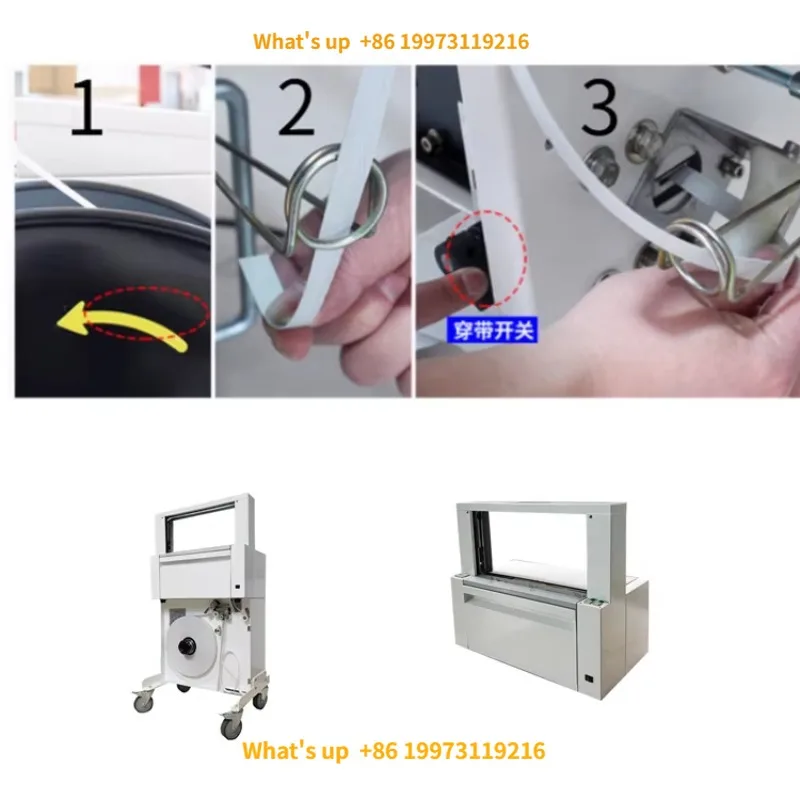 What's up +86 19973119216

1

2

3

穿带开关

What's up +86 19973119216