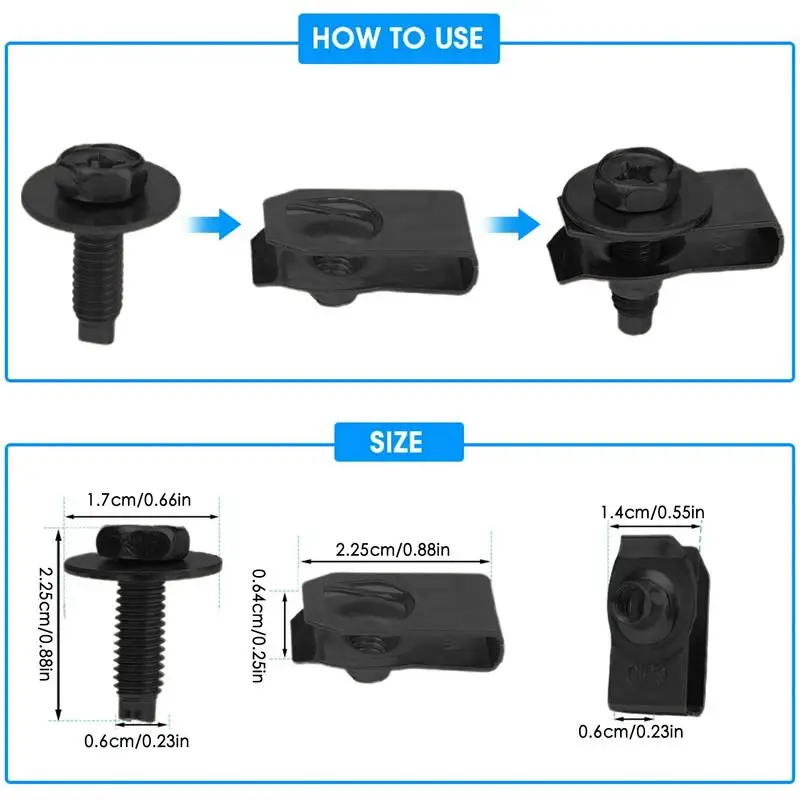 HOW TO USE

SIZE

1.7cm/0.66in

2.25cm/0.88in

0.6cm/0.23in

2.25cm/0.88in

0.64cm/0.25in

1.4cm/0.55in

0.6cm/0.23in