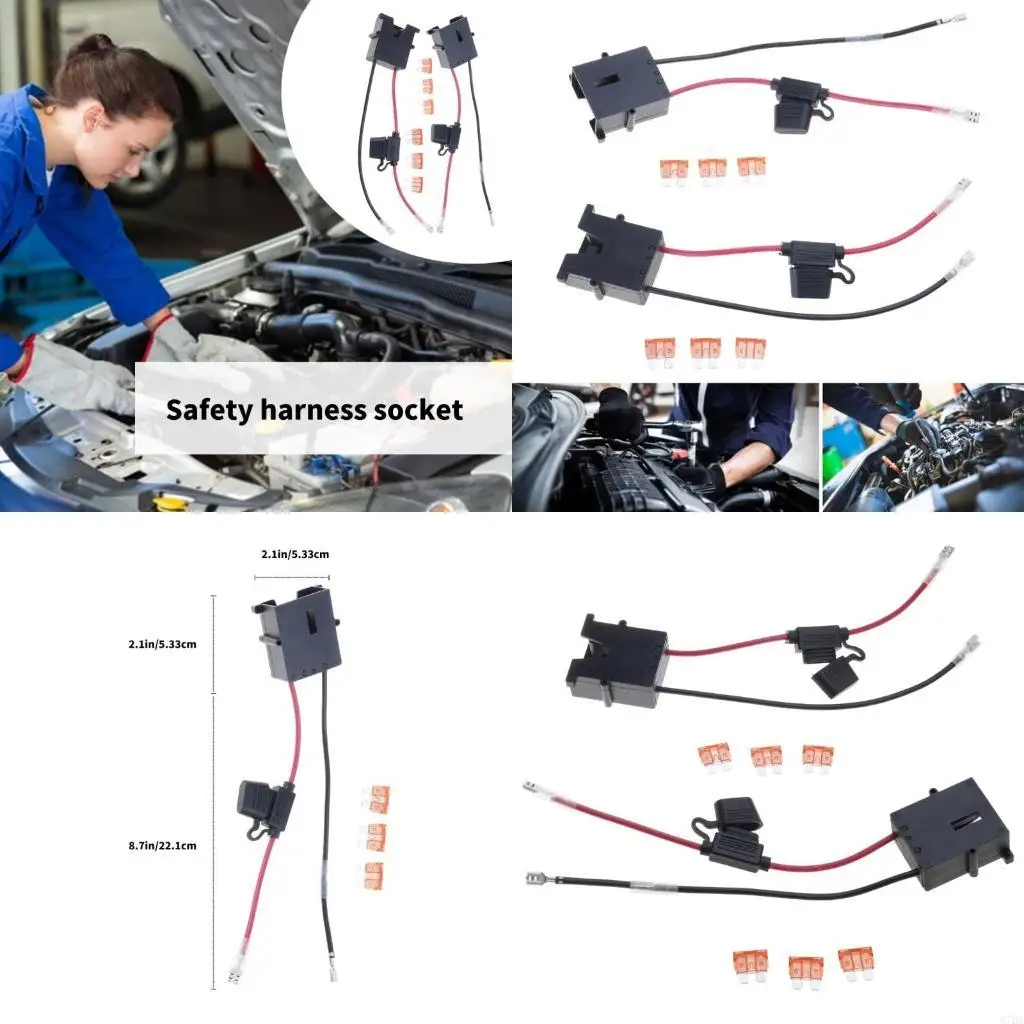 Safety harness socket

2.1in/5.33cm

2.1in/5.33cm

8.7in/22.1cm