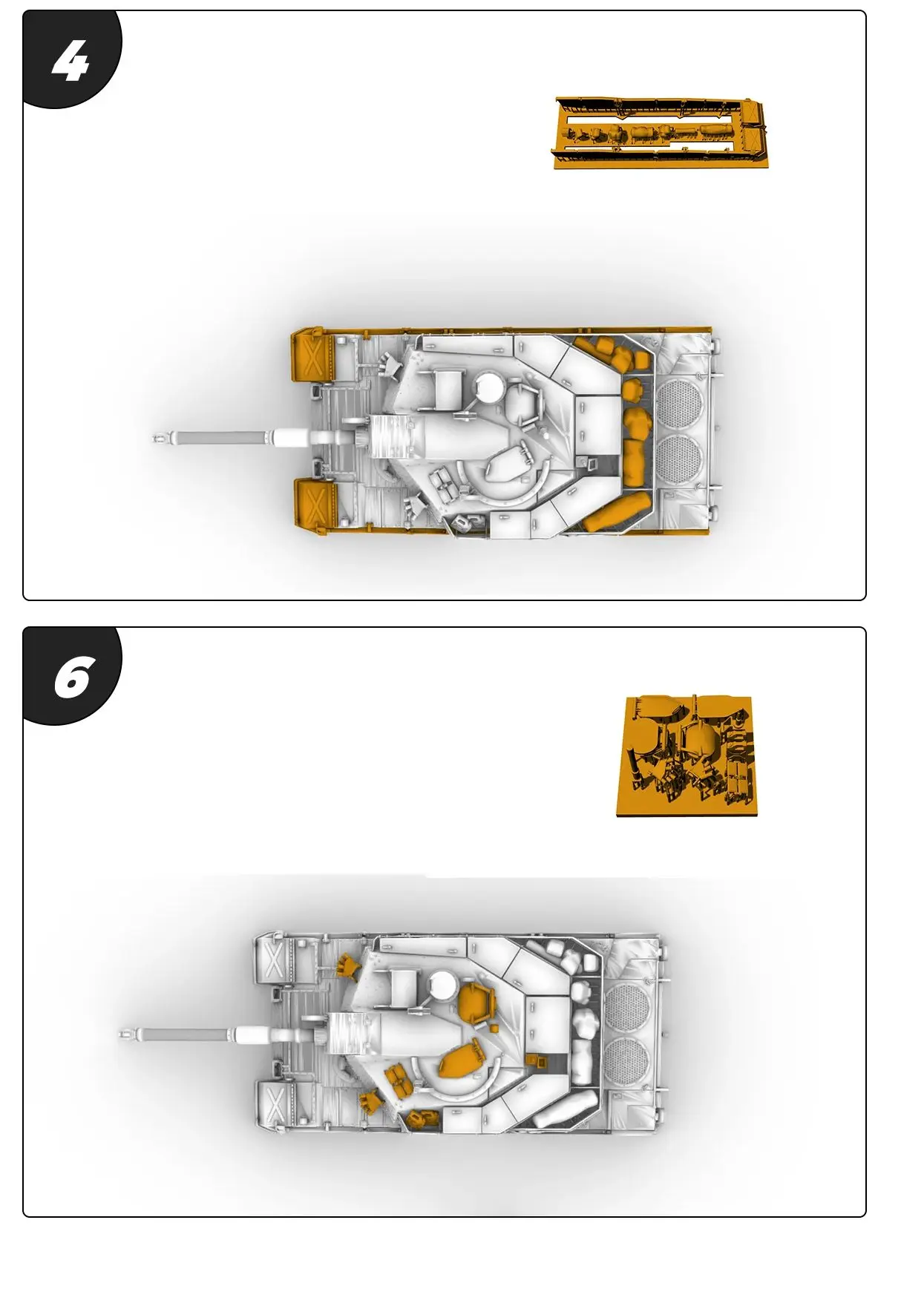 4

6